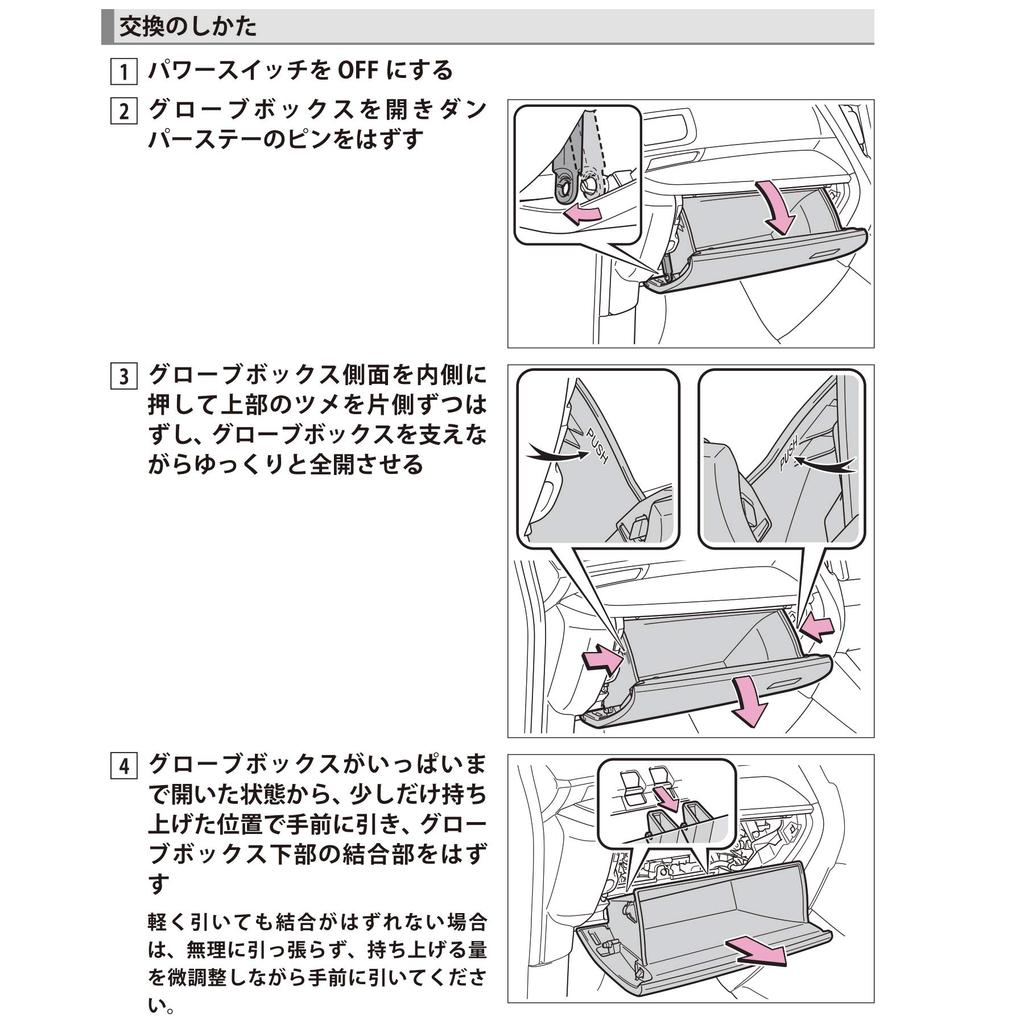 交換のしかた

1 パワースイッチを OFF にする

2 グローブボックスを開きダンパーステーのピンをはずす

3 グローブボックス側面を内側に押して上部のツメを片側ずつはずし、グローブボックスを支えながらゆっくりと全開させる

PUSH

PUSH

4 グローブボックスがいっぱいまで開いた状態から、少しだけ持ち上げた位置で手前に引き、グローブボックス下部の結合部をはずす

軽く引いても結合がはずれない場合は、無理に引っ張らず、持ち上げる量を微調整しながら手前に引いてください。