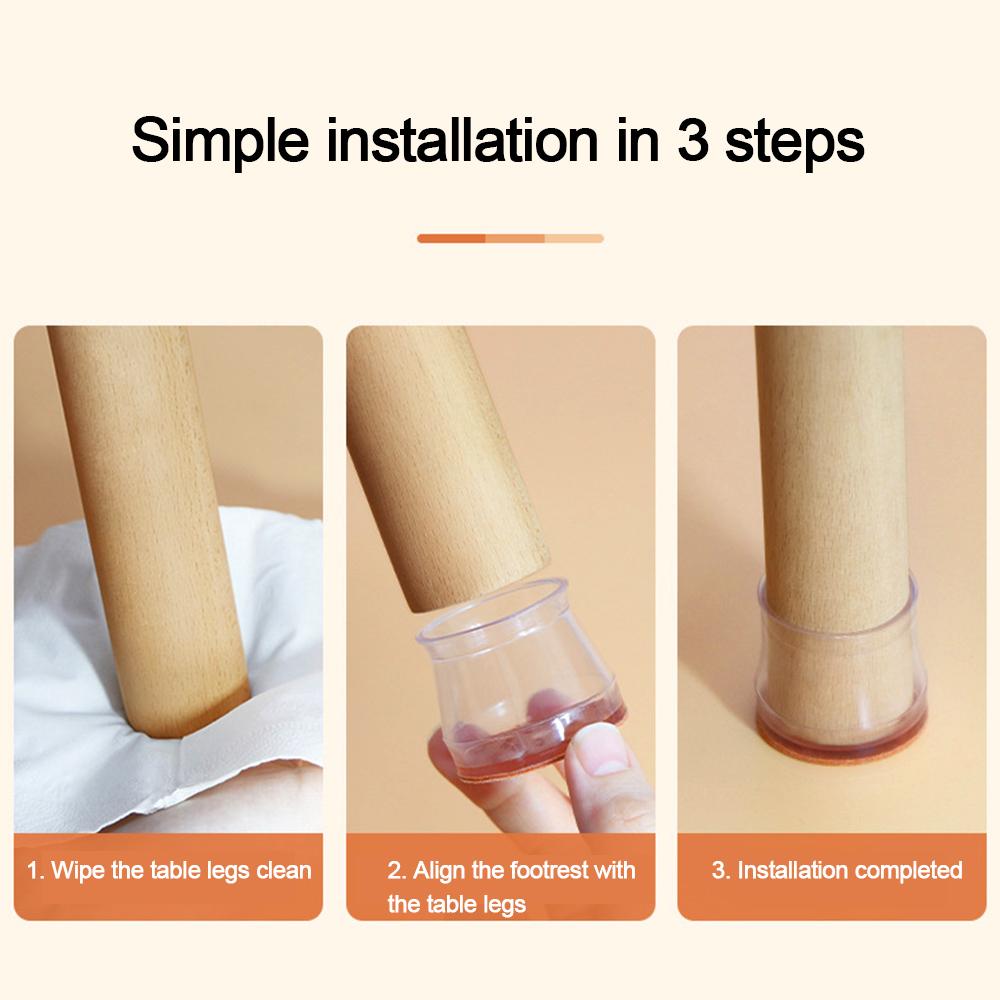 Simple installation in 3 steps

1. Wipe the table legs clean

2. Align the footrest with the table legs

3. Installation completed