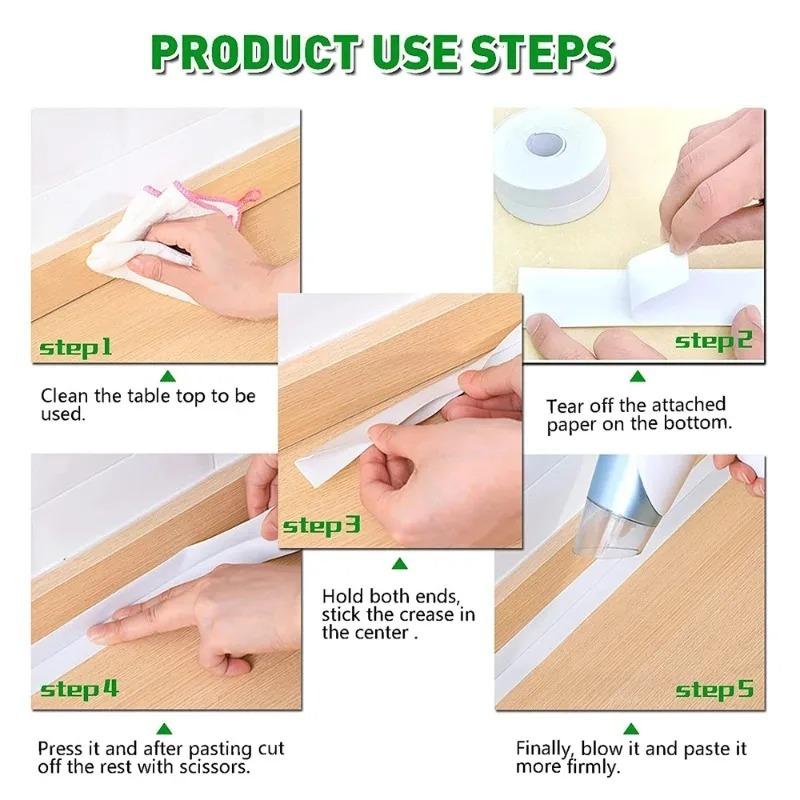 PRODUCT USE STEPS

step1

Clean the table top to be used.

step2

Tear off the attached paper on the bottom.

step3

Hold both ends, stick the crease in the center .

step4

Press it and after pasting cut off the rest with scissors.

step5

Finally, blow it and paste it more firmly.