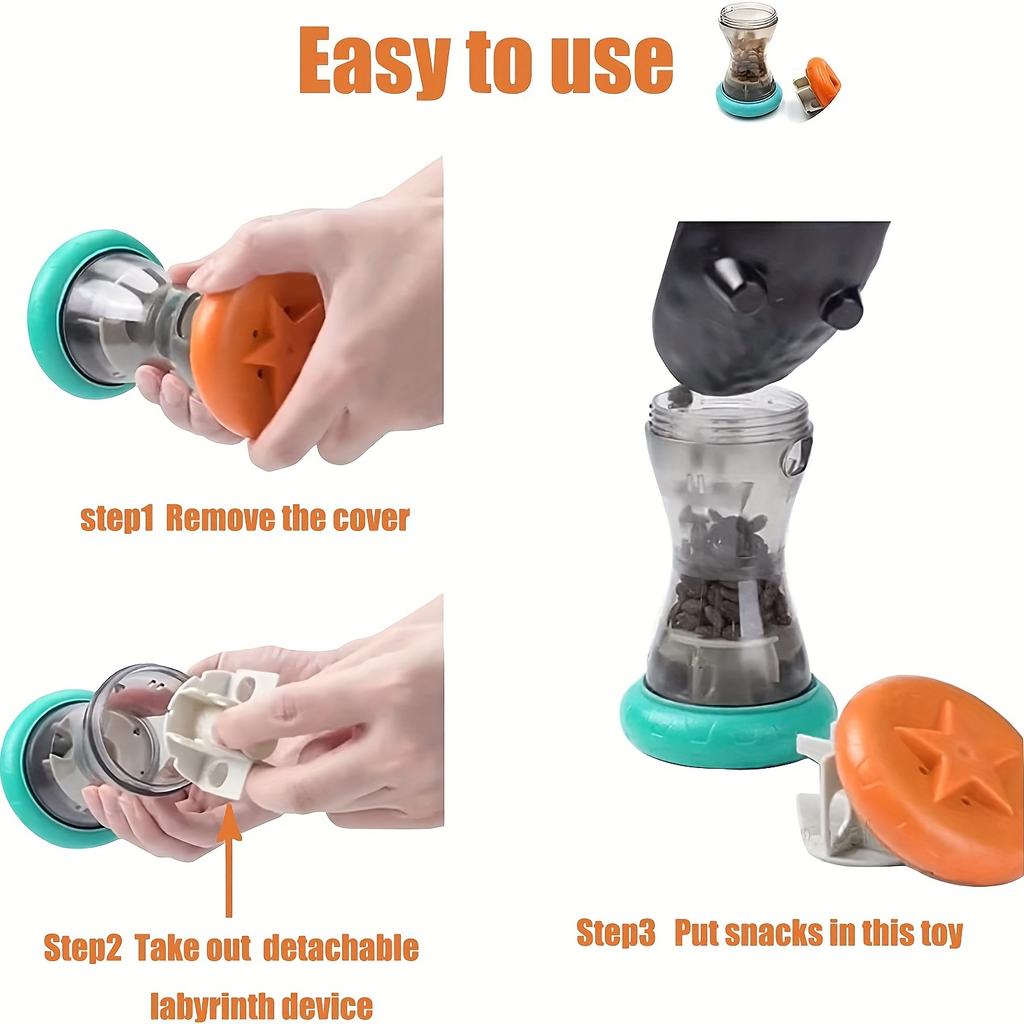 Easy to use

step1 Remove the cover

Step2 Take out detachable labyrinth device

Step3 Put snacks in this toy