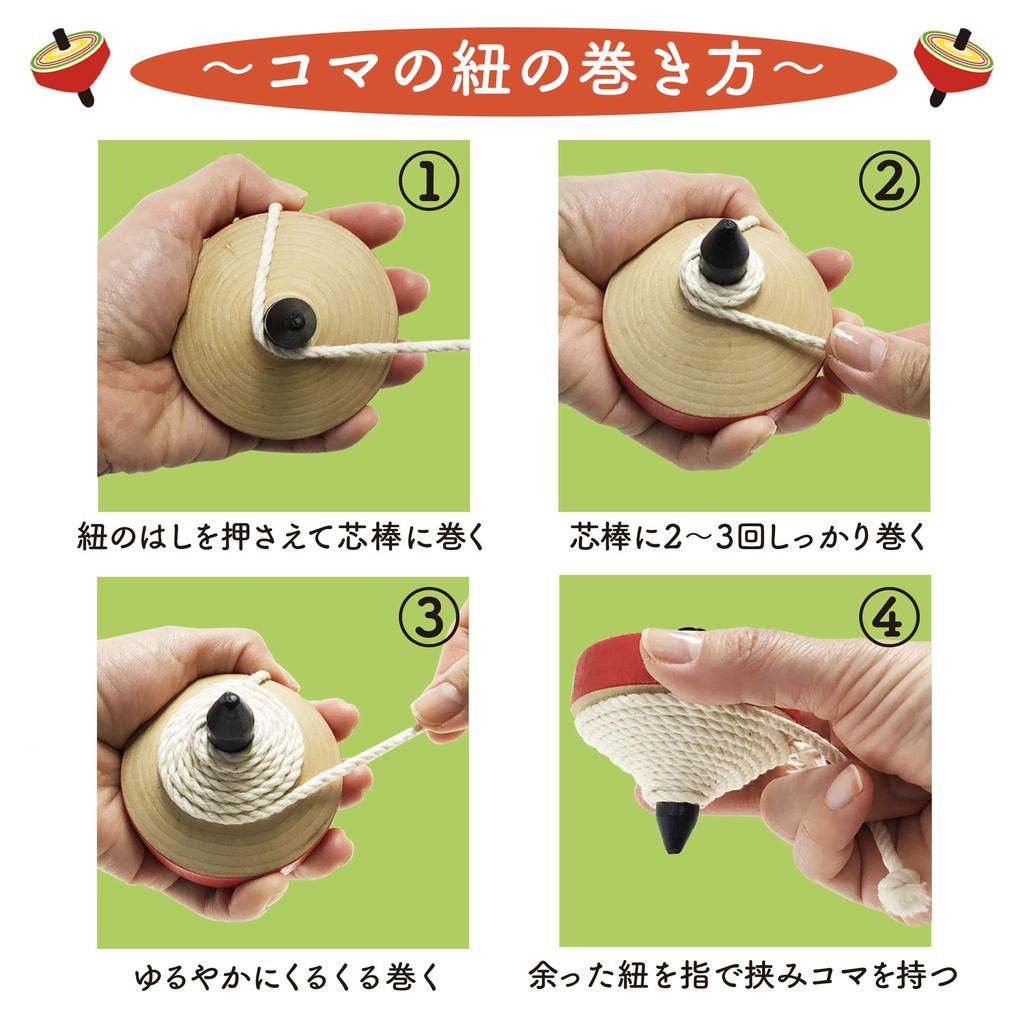 ～コマの紐の巻き方～

①

紐のはしを押さえて芯棒に巻く

②

芯棒に2～3回しっかり巻く

③

ゆるやかにくるくる巻く

④

余った紐を指で挟みコマを持つ