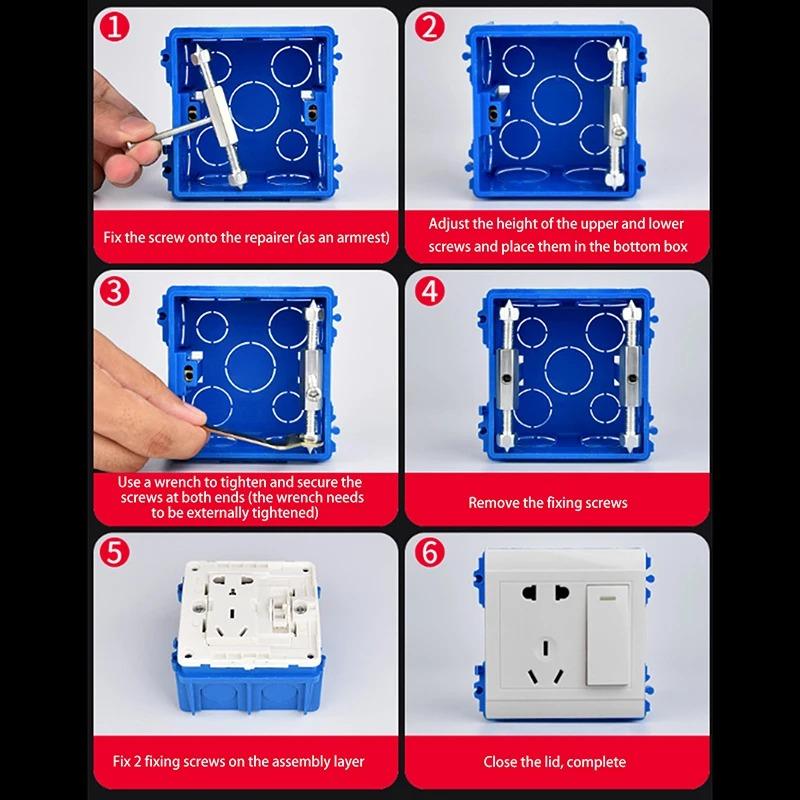 1

Fix the screw onto the repairer (as an armrest)

2

Adjust the height of the upper and lower screws and place them in the bottom box

3

Use a wrench to tighten and secure the screws at both ends (the wrench needs to be externally tightened)

4

Remove the fixing screws

5

Fix 2 fixing screws on the assembly layer

6

Close the lid, complete