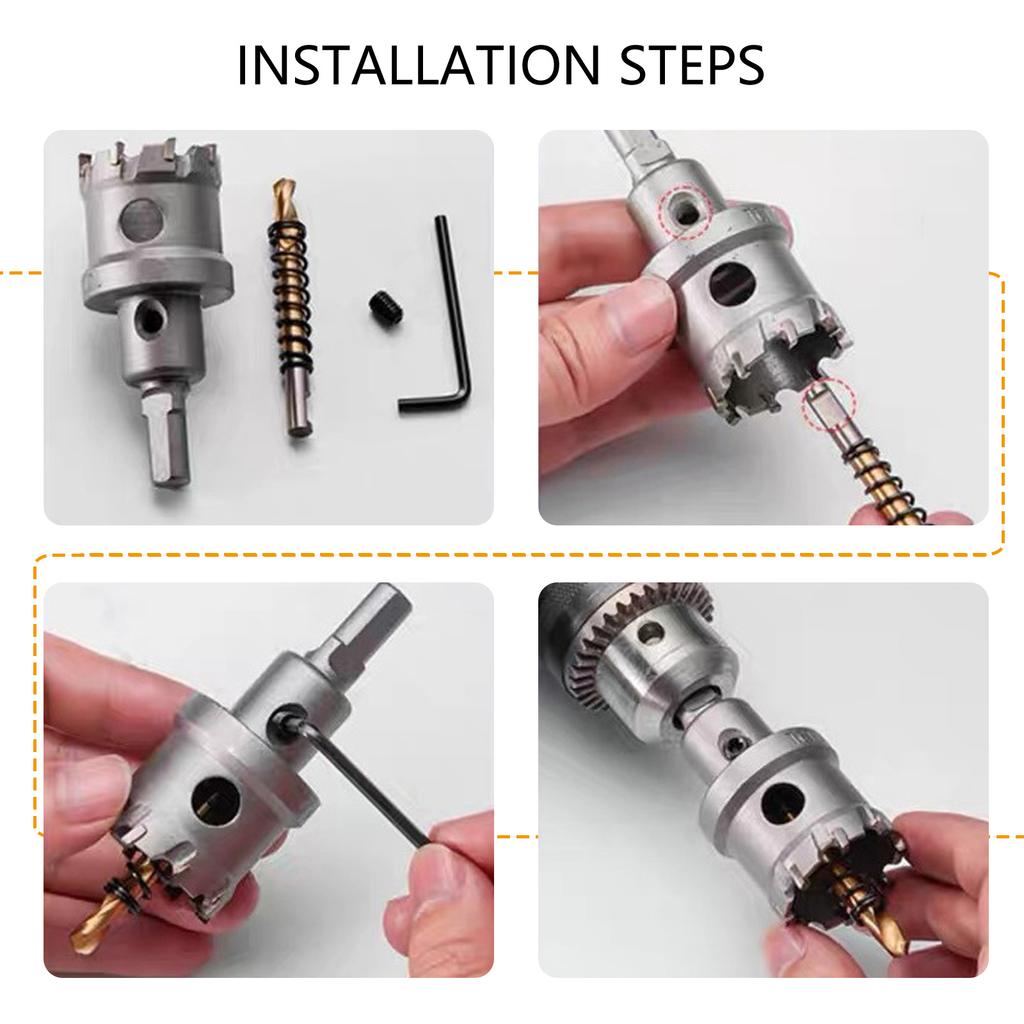 INSTALLATION STEPS