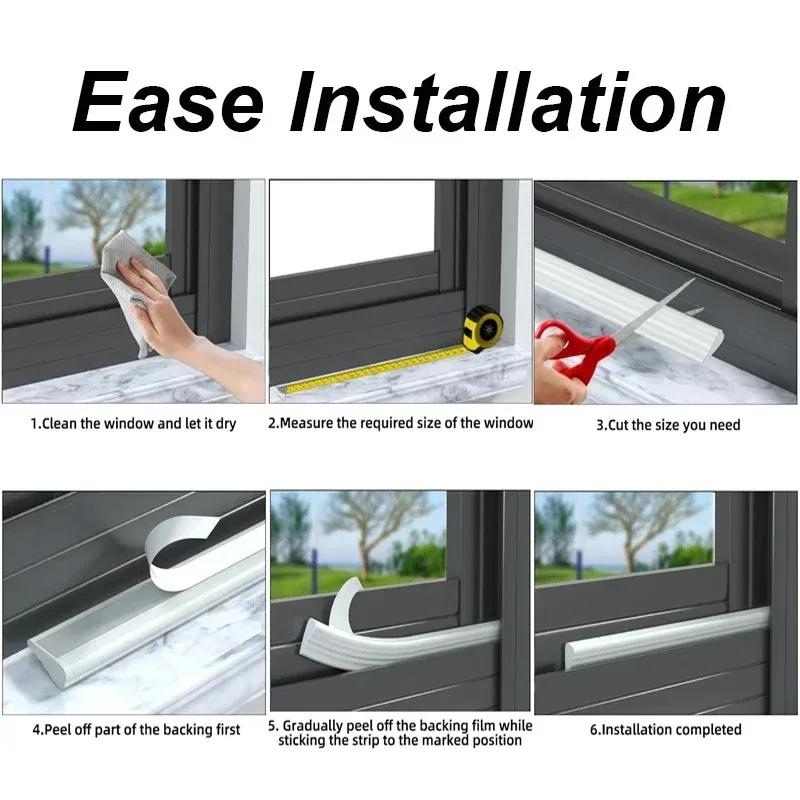 Ease Installation

1.Clean the window and let it dry

2.Measure the required size of the window

3.Cut the size you need

4.Peel off part of the backing first

5. Gradually peel off the backing film while sticking the strip to the marked position

6.Installation completed