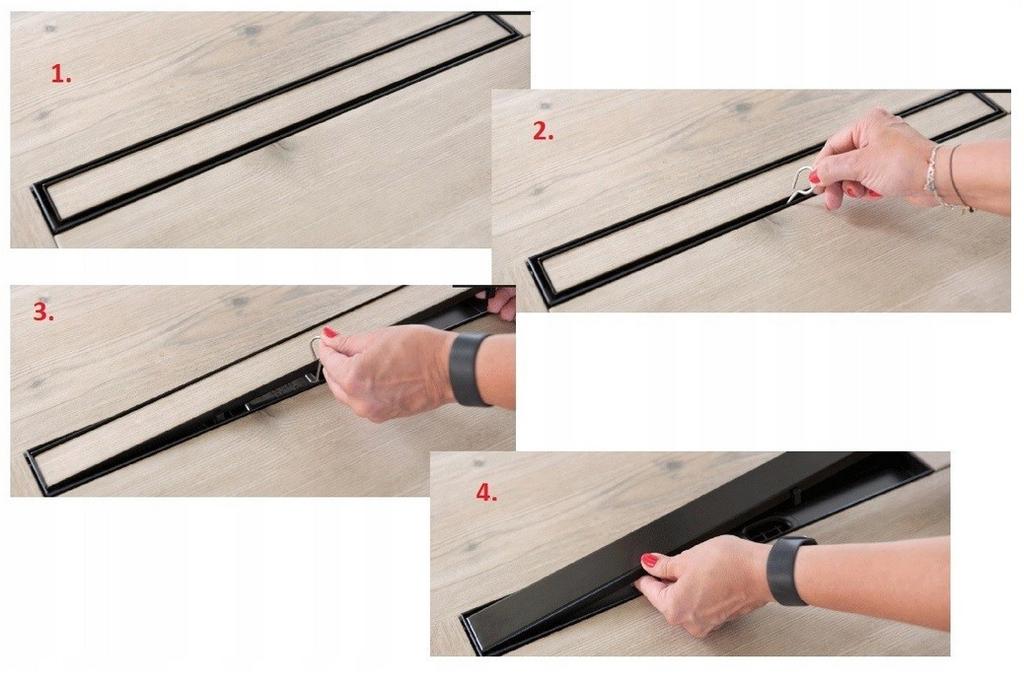 1.

2.

3.

4.