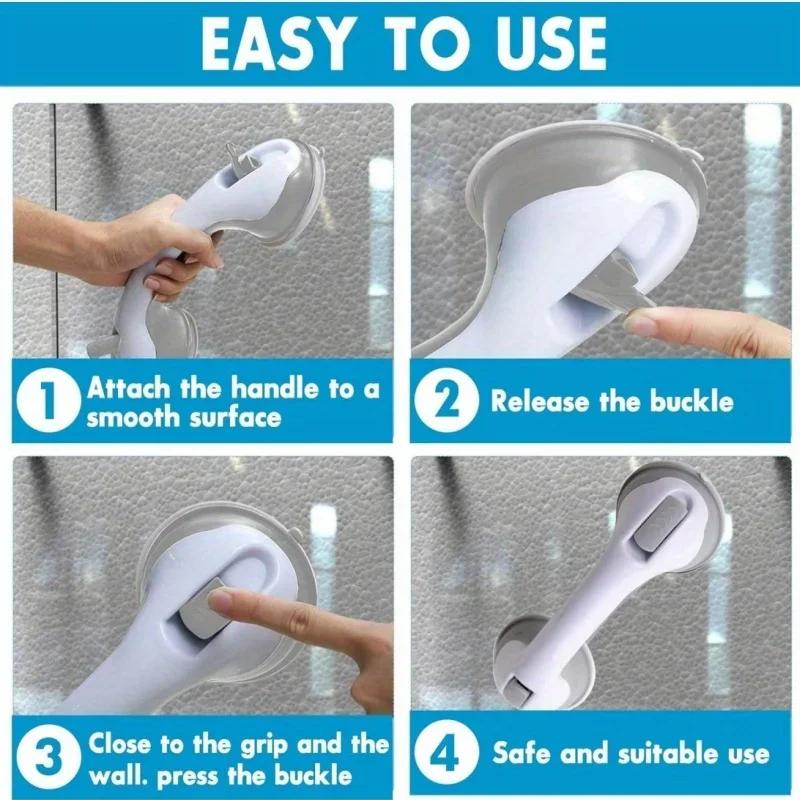 EASY TO USE

1 Attach the handle to a smooth surface

2 Release the buckle

3 Close to the grip and the wall. press the buckle

4 Safe and suitable use