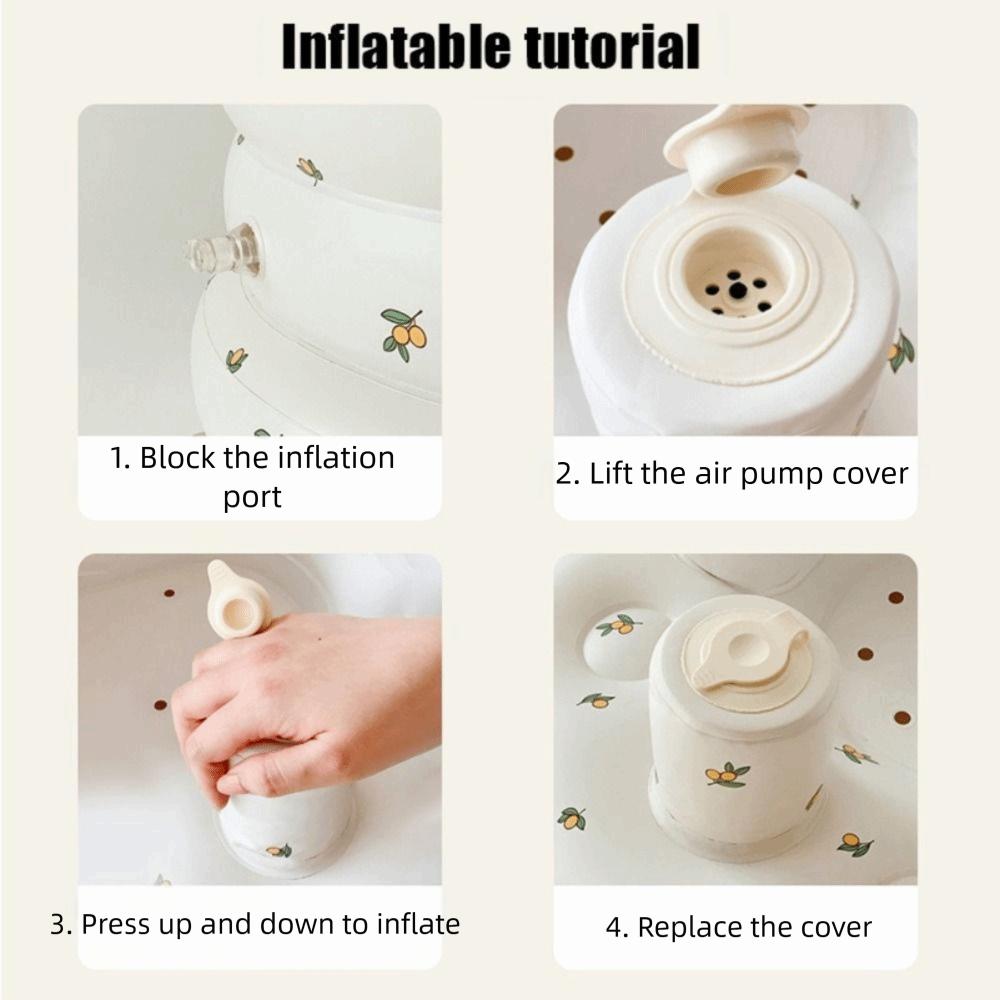 Inflatable tutorial

1. Block the inflation port

2. Lift the air pump cover

3. Press up and down to inflate

4. Replace the cover