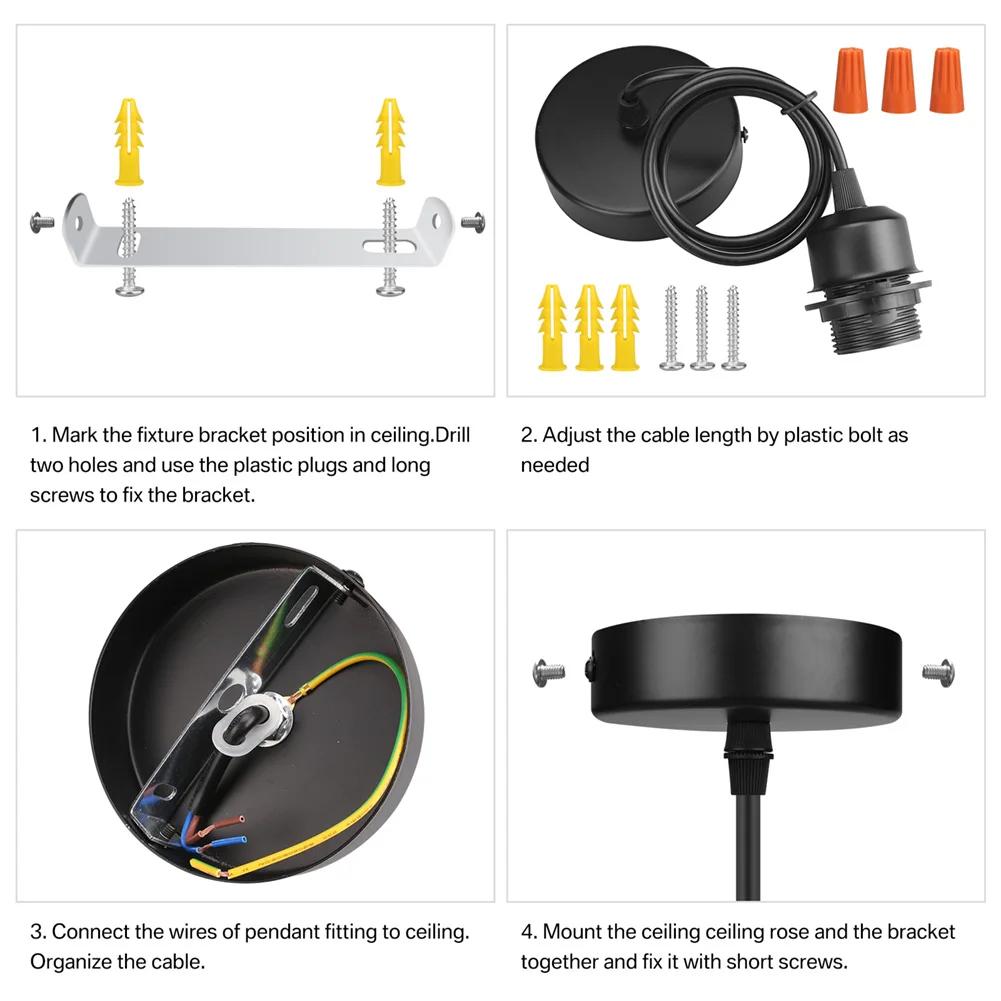 1. Mark the fixture bracket position in ceiling.Drill two holes and use the plastic plugs and long screws to fix the bracket.

2. Adjust the cable length by plastic bolt as needed

3. Connect the wires of pendant fitting to ceiling. Organize the cable.

4. Mount the ceiling ceiling rose and the bracket together and fix it with short screws.