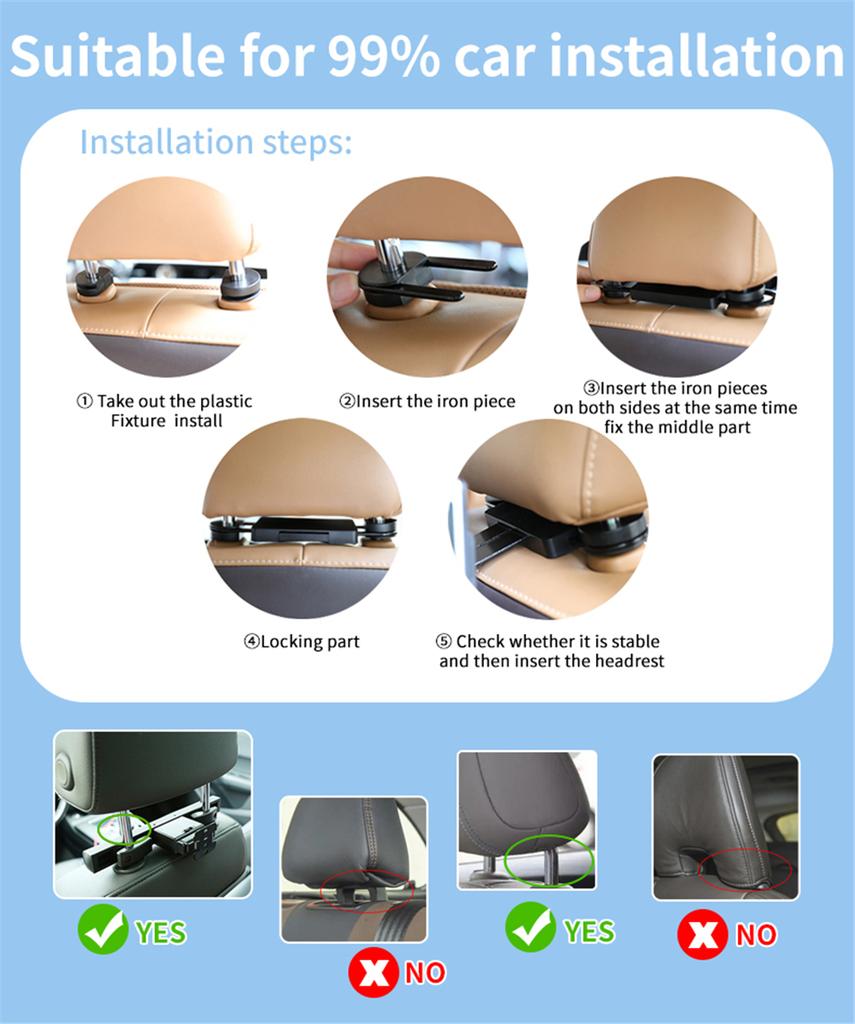 Suitable for 99% car installation

Installation steps:

① Take out the plastic Fixture install

②Insert the iron piece

③Insert the iron pieces on both sides at the same time fix the middle part

④Locking part

⑤ Check whether it is stable and then insert the headrest

YES

NO

YES

NO