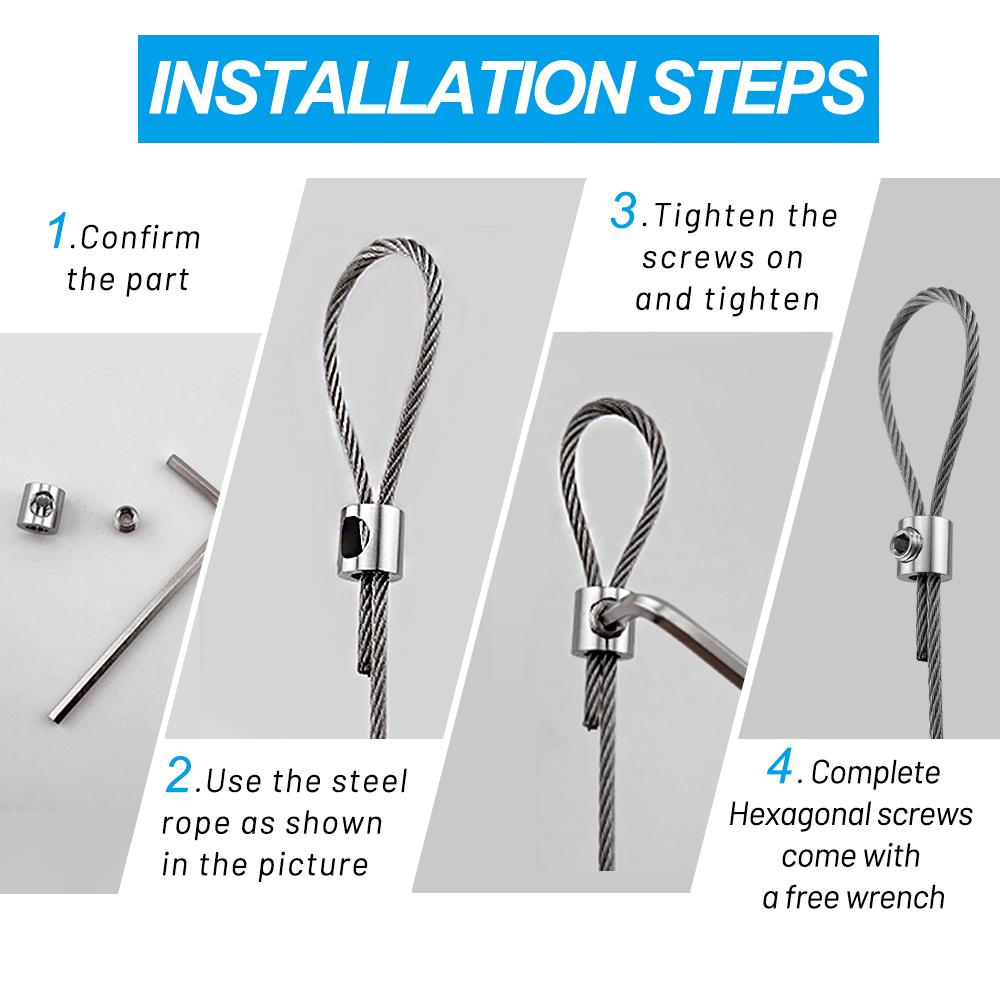 INSTALLATION STEPS

1.Confirm the part

2.Use the steel rope as shown in the picture

3.Tighten the screws on and tighten

4. Complete Hexagonal screws come with a free wrench