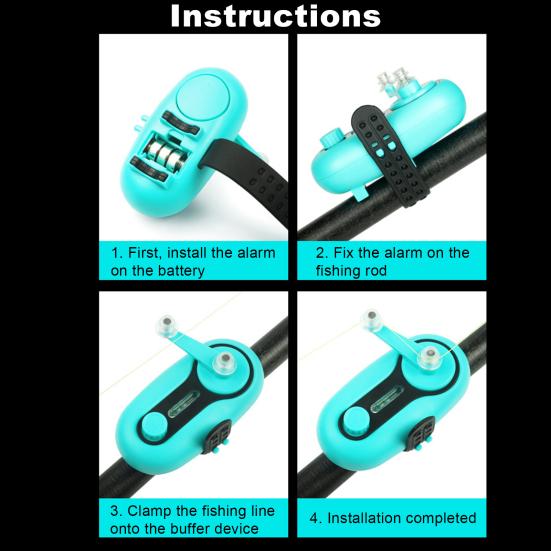 Instructions

1. First, install the alarm on the battery

2. Fix the alarm on the fishing rod

3. Clamp the fishing line onto the buffer device

4. Installation completed