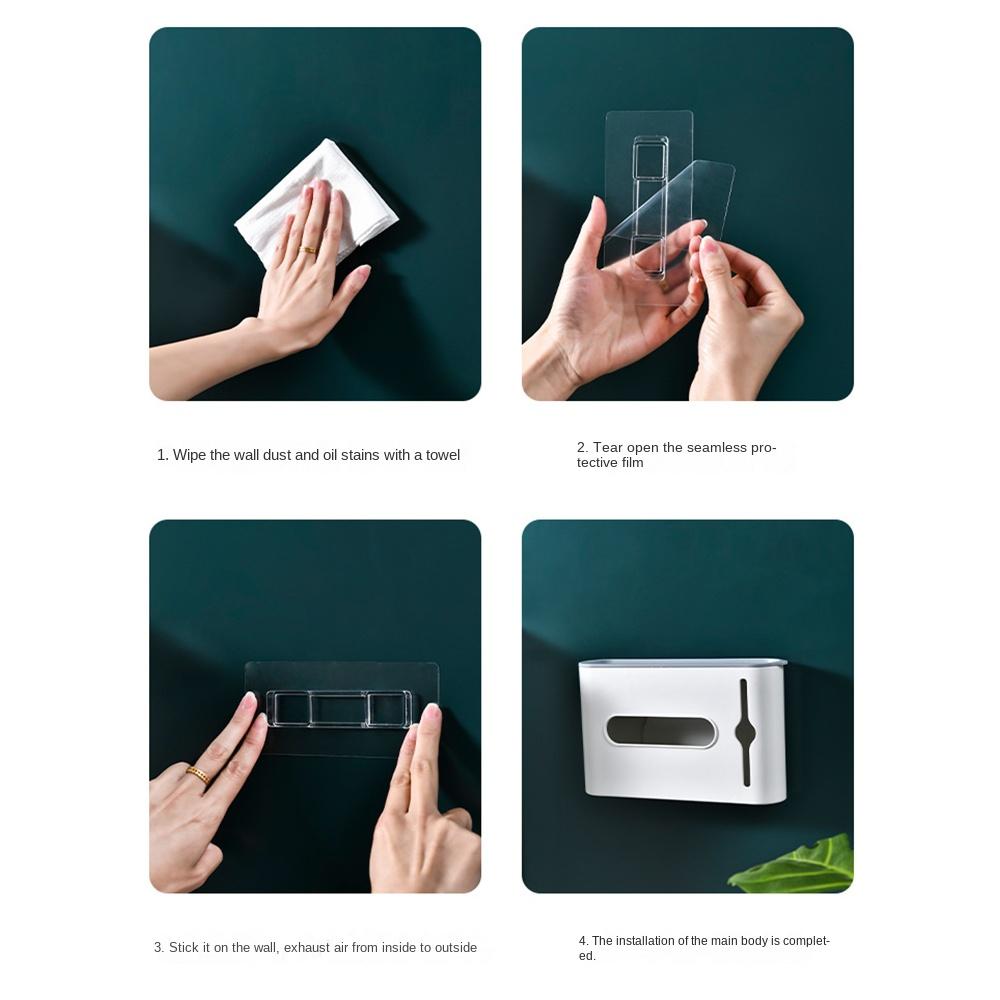 1. Wipe the wall dust and oil stains with a towel

2. Tear open the seamless protective film

3. Stick it on the wall, exhaust air from inside to outside

4. The installation of the main body is completed.