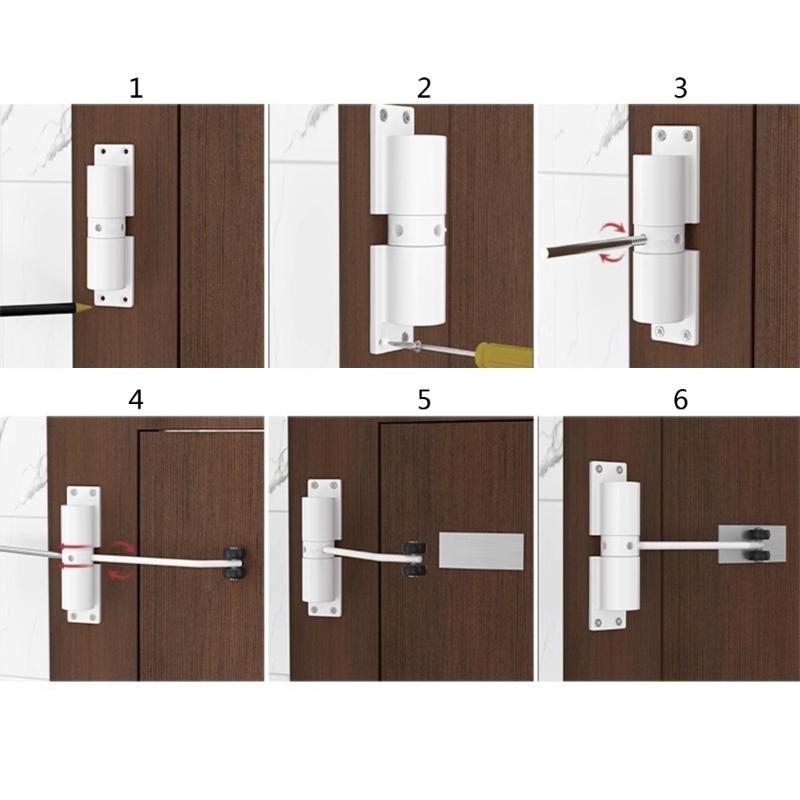 1

2

3

4

5

6