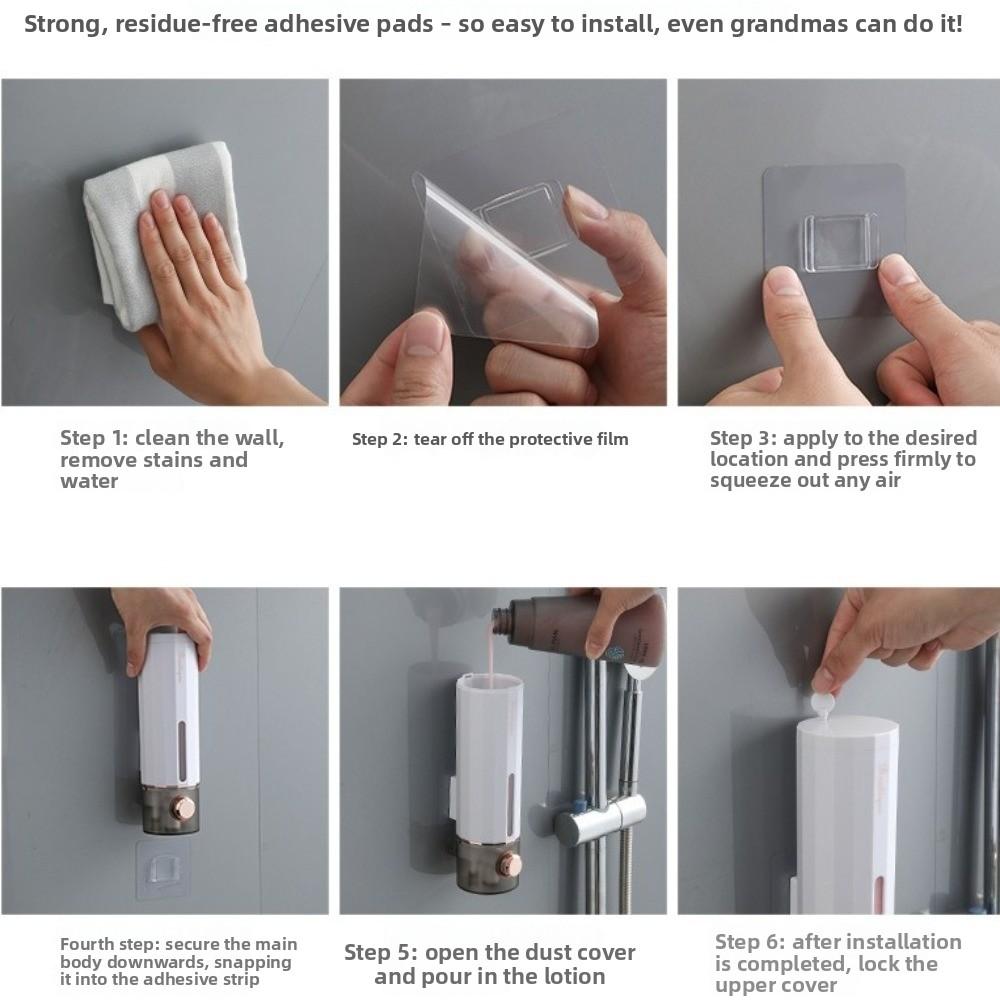 Strong, residue-free adhesive pads - so easy to install, even grandmas can do it!

Step 1: clean the wall, remove stains and water

Step 2: tear off the protective film

Step 3: apply to the desired location and press firmly to squeeze out any air

Fourth step: secure the main body downwards, snapping it into the adhesive strip

Step 5: open the dust cover and pour in the lotion

Step 6: after installation is completed, lock the upper cover