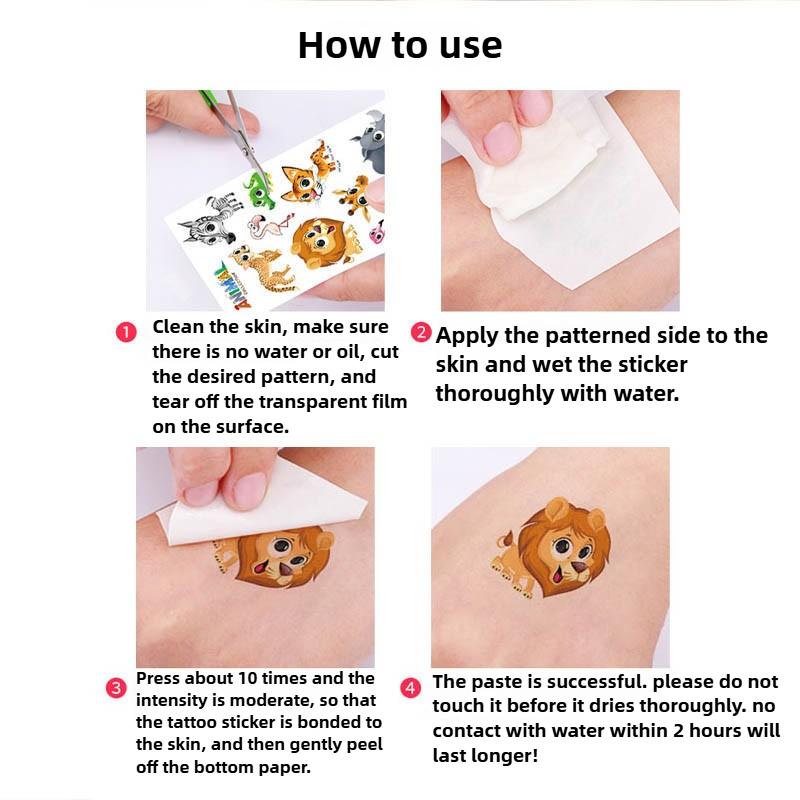 How to use

ANIMAL

1 Clean the skin, make sure there is no water or oil, cut the desired pattern, and tear off the transparent film on the surface.

2 Apply the patterned side to the skin and wet the sticker thoroughly with water.

3 Press about 10 times and the intensity is moderate, so that the tattoo sticker is bonded to the skin, and then gently peel off the bottom paper.

4 The paste is successful. please do not touch it before it dries thoroughly. no contact with water within 2 hours will last longer!