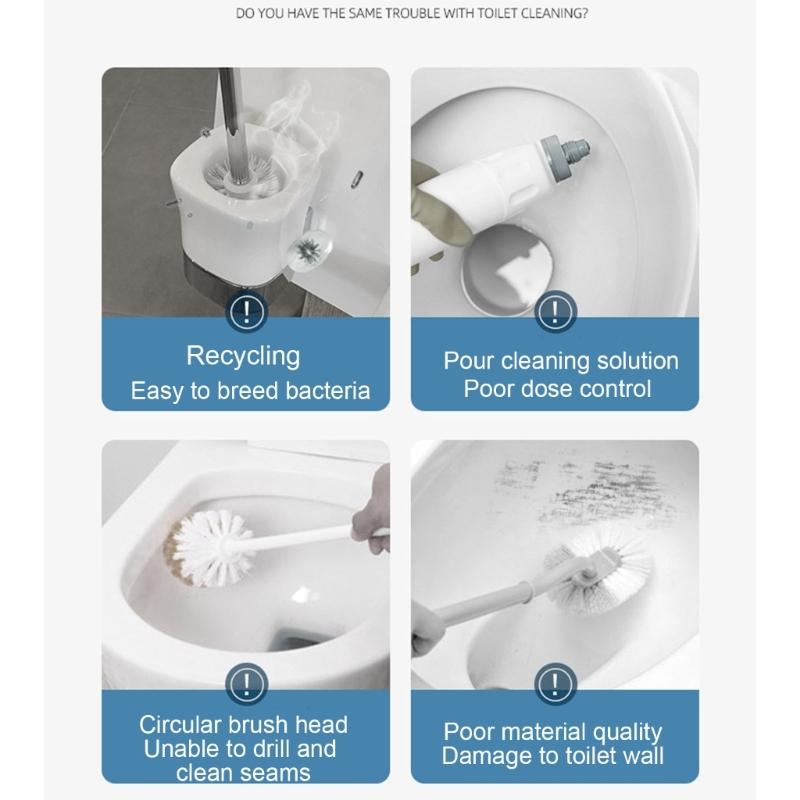 DO YOU HAVE THE SAME TROUBLE WITH TOILET CLEANING?

!

Recycling
Easy to breed bacteria

!

Pour cleaning solution
Poor dose control

!

Circular brush head
Unable to drill and clean seams

!

Poor material quality
Damage to toilet wall