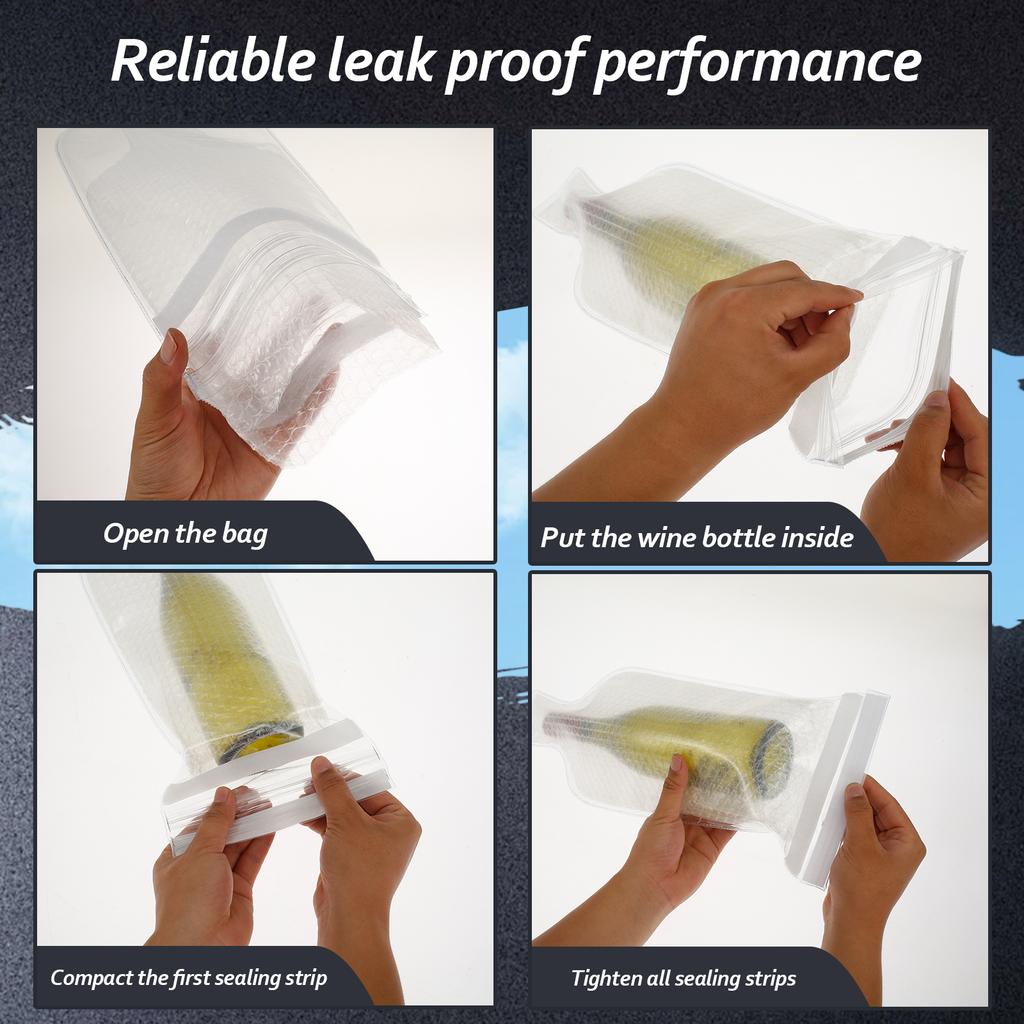 Reliable leak proof performance

Open the bag

Put the wine bottle inside

Compact the first sealing strip

Tighten all sealing strips