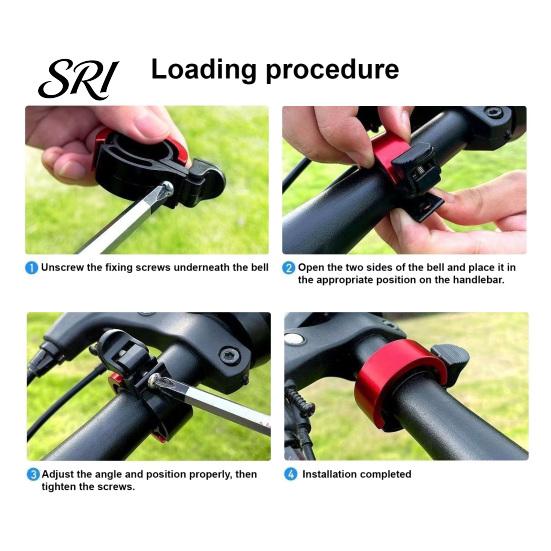 SRI Loading procedure

1 Unscrew the fixing screws underneath the bell

2 Open the two sides of the bell and place it in the appropriate position on the handlebar.

3 Adjust the angle and position properly, then tighten the screws.

4 Installation completed