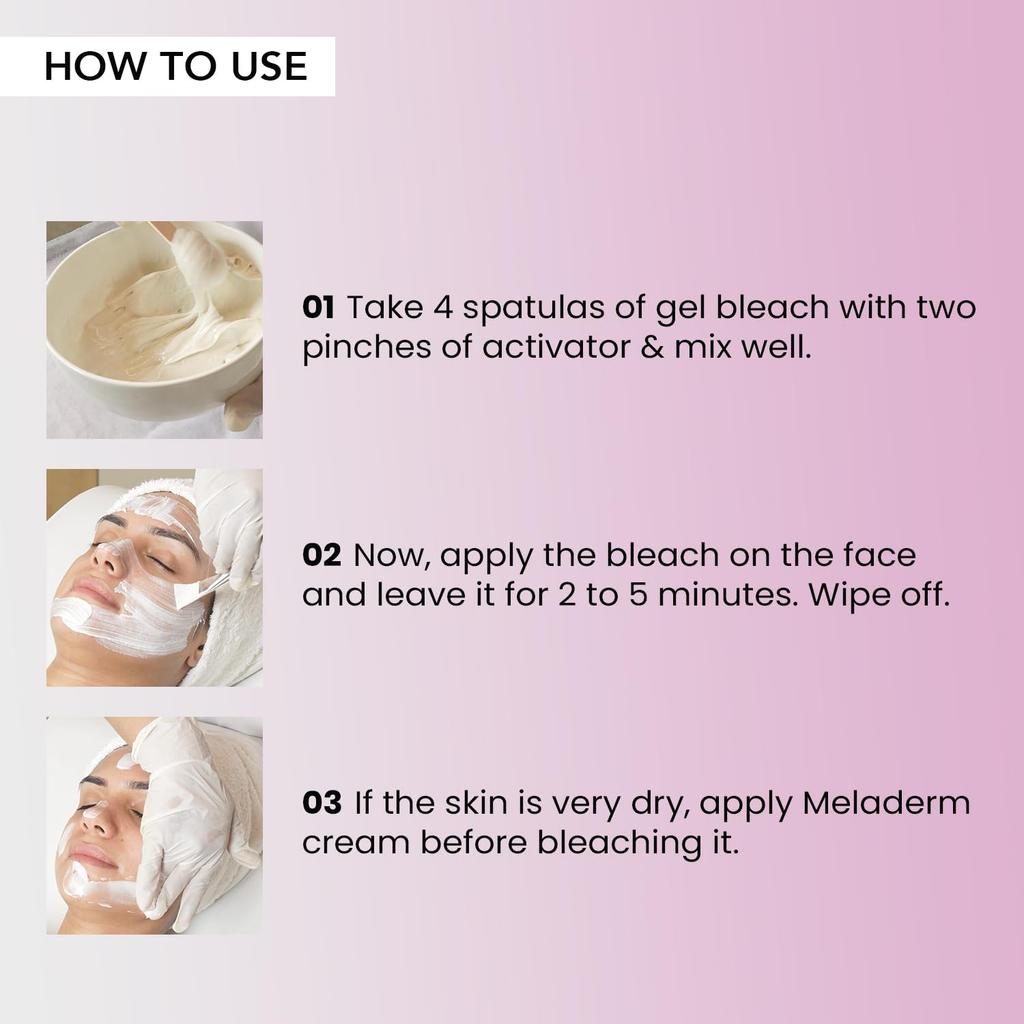 HOW TO USE

01 Take 4 spatulas of gel bleach with two pinches of activator & mix well.

02 Now, apply the bleach on the face and leave it for 2 to 5 minutes. Wipe off.

03 If the skin is very dry, apply Meladerm cream before bleaching it.