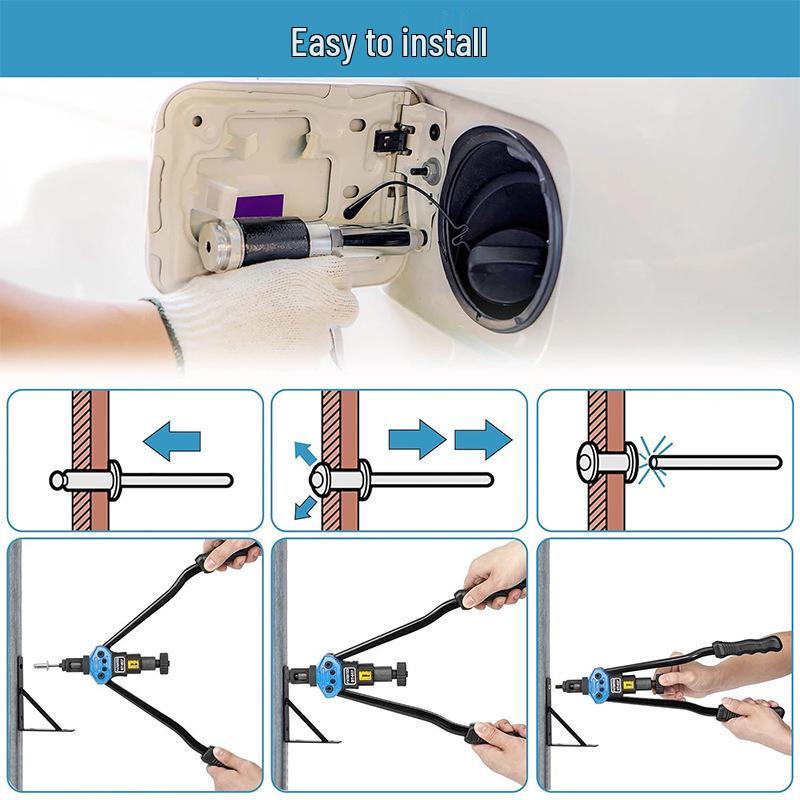 Easy to install