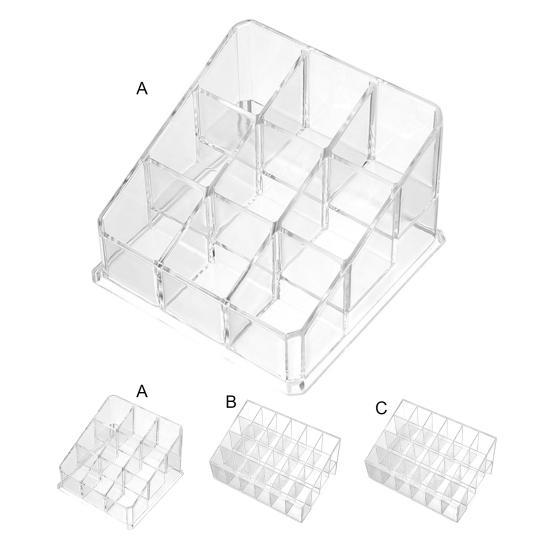 A

A

B

C