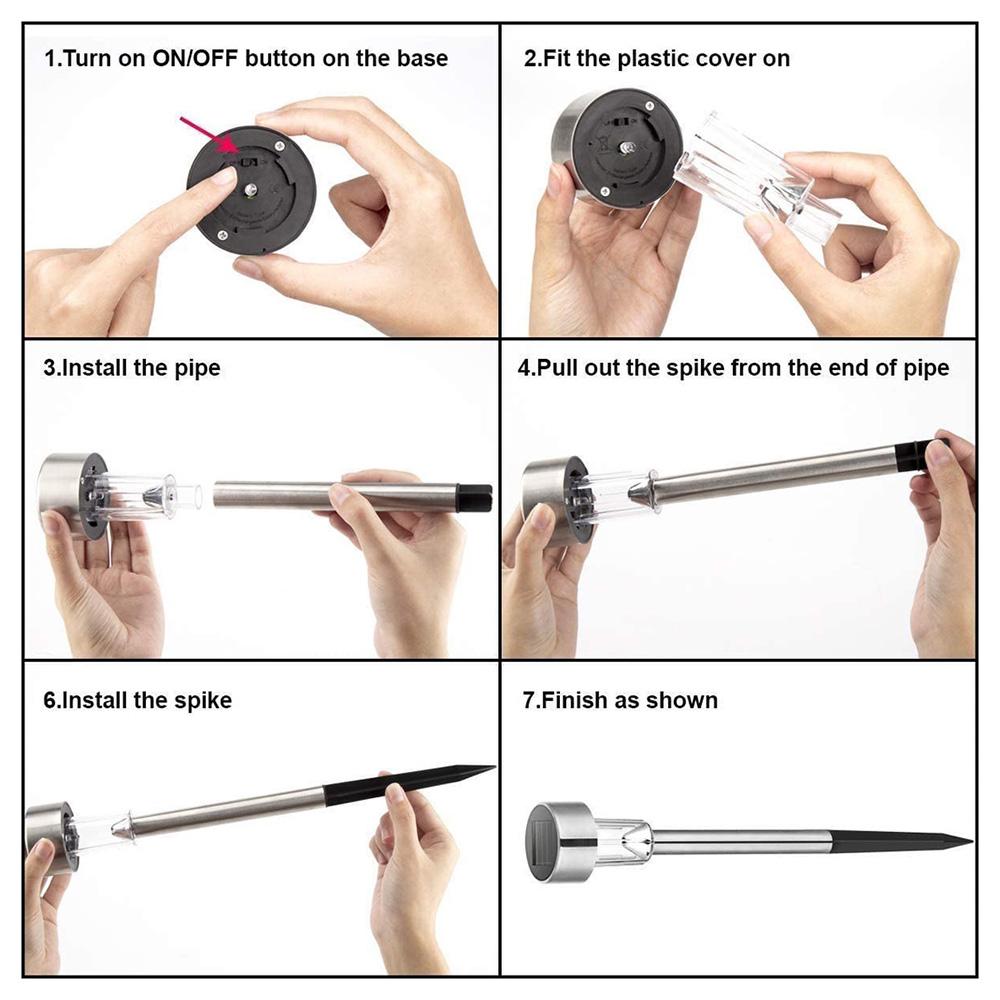 1.Turn on ON/OFF button on the base

2.Fit the plastic cover on

3.Install the pipe

4.Pull out the spike from the end of pipe

6.Install the spike

7.Finish as shown