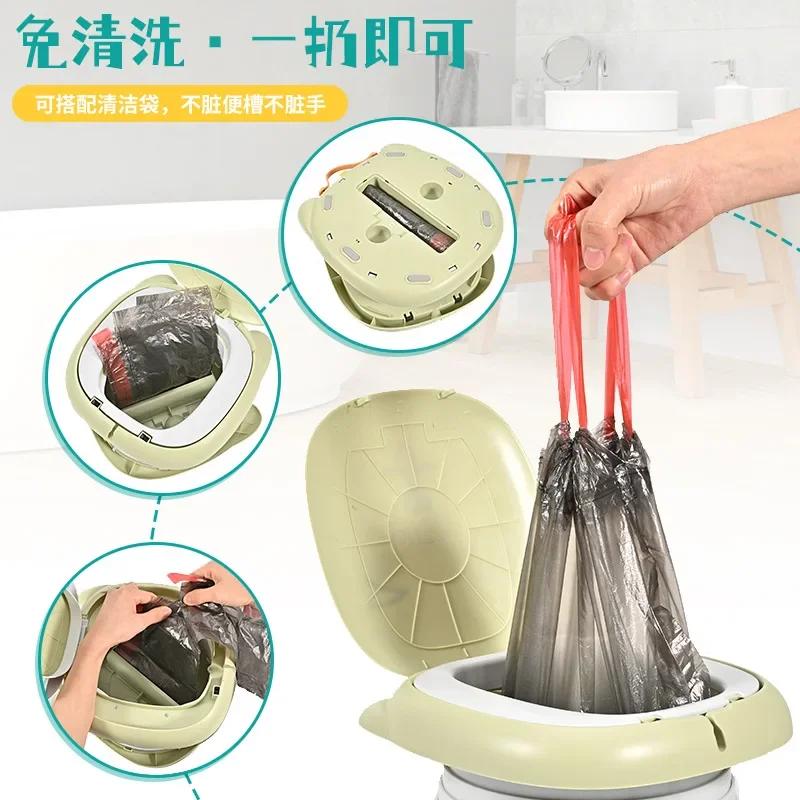 免清洗 · 一扔即可

可搭配清洁袋，不脏便槽不脏手