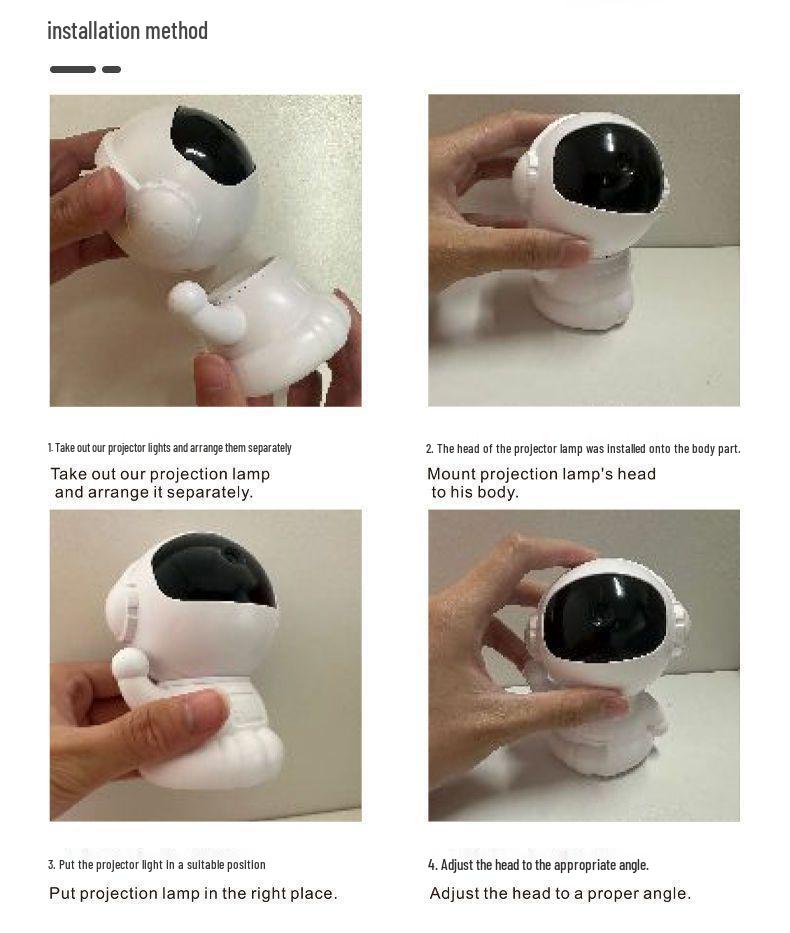 installation method

1. Take out our projector lights and arrange them separately

Take out our projection lamp and arrange it separately.

2. The head of the projector lamp was installed onto the body part.

Mount projection lamp's head to his body.

3. Put the projector light in a suitable position

Put projection lamp in the right place.

4. Adjust the head to the appropriate angle.

Adjust the head to a proper angle.