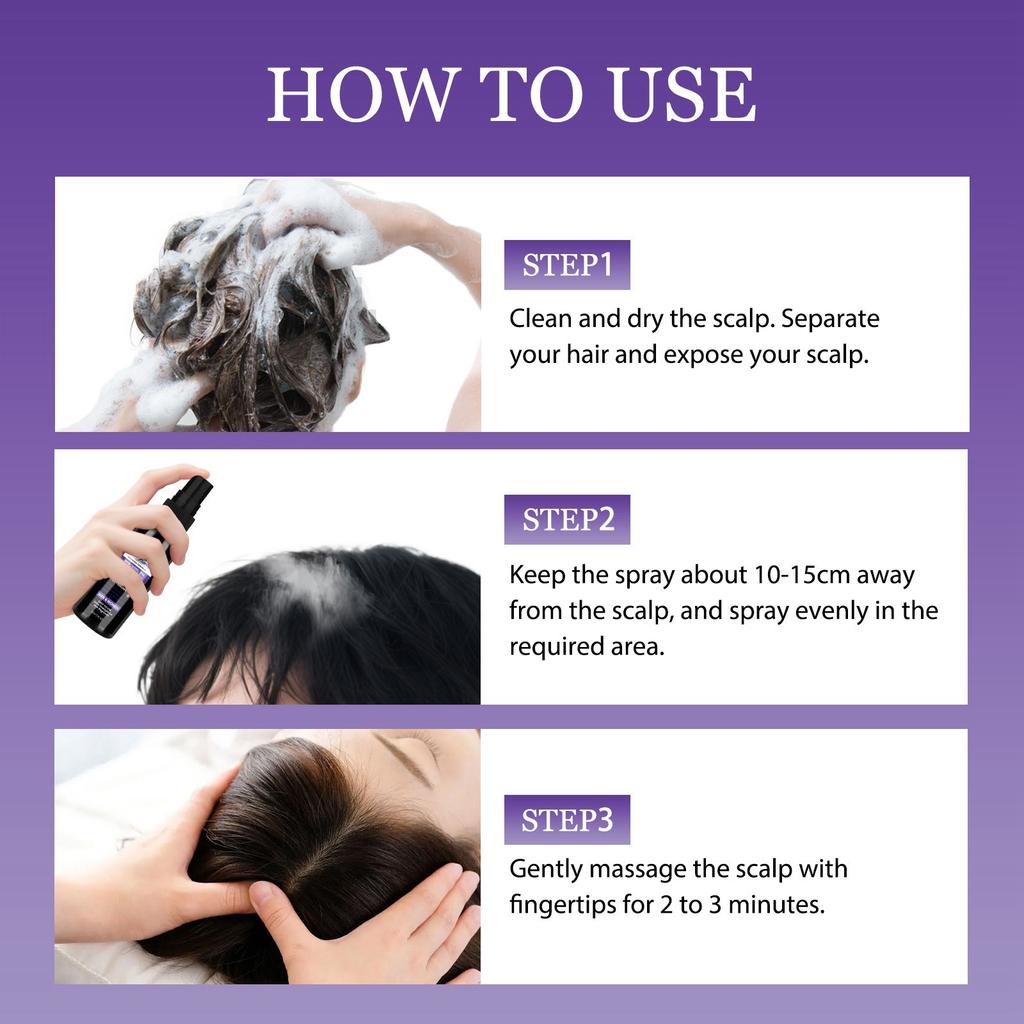 HOW TO USE

STEP1
Clean and dry the scalp. Separate your hair and expose your scalp.

STEP2
Keep the spray about 10-15cm away from the scalp, and spray evenly in the required area.

STEP3
Gently massage the scalp with fingertips for 2 to 3 minutes.