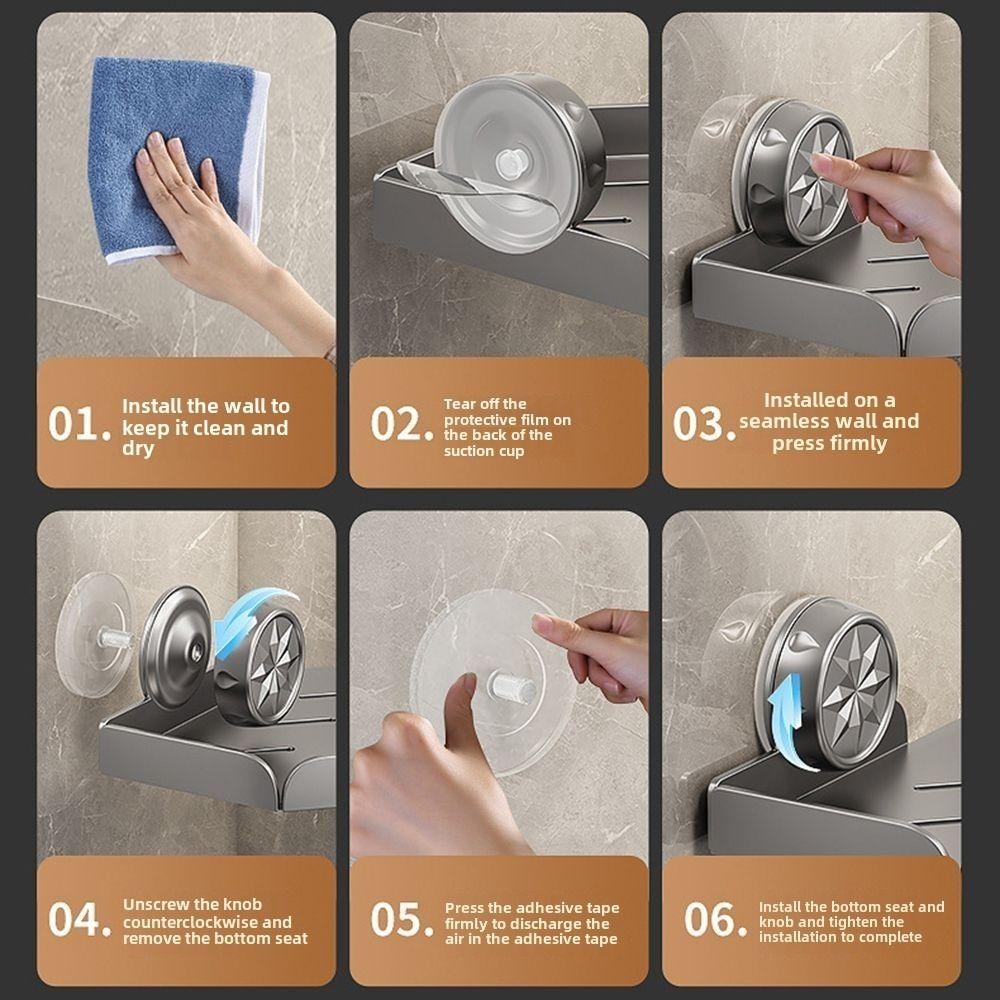 01. Install the wall to keep it clean and dry

02. Tear off the protective film on the back of the suction cup

03. Installed on a seamless wall and press firmly

04. Unscrew the knob counterclockwise and remove the bottom seat

05. Press the adhesive tape firmly to discharge the air in the adhesive tape

06. Install the bottom seat and knob and tighten the installation to complete