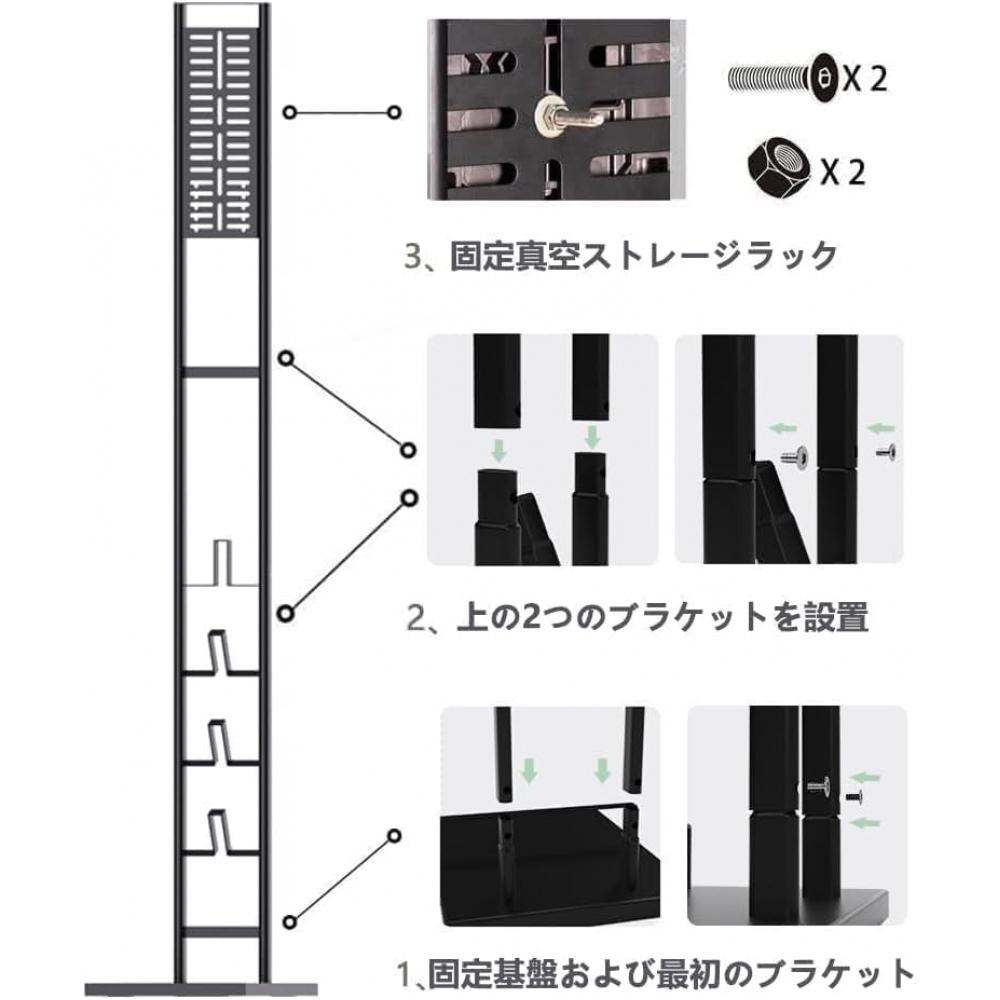 X 2

X 2

3、固定真空ストレージラック

2、上の2つのブラケットを設置

1、固定基盤および最初のブラケット