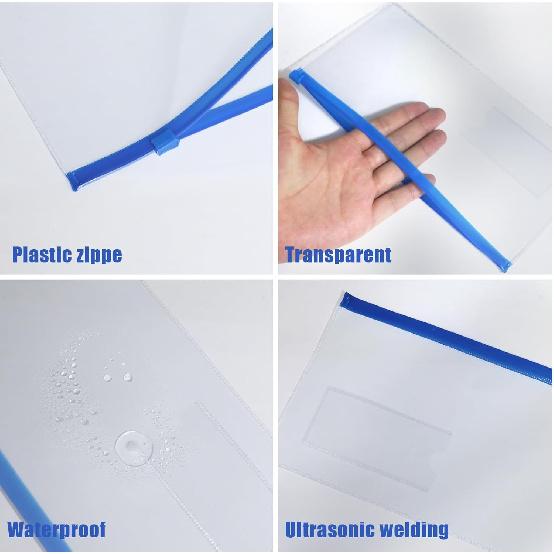 Plastic zippe

Transparent

Waterproof

Ultrasonic welding