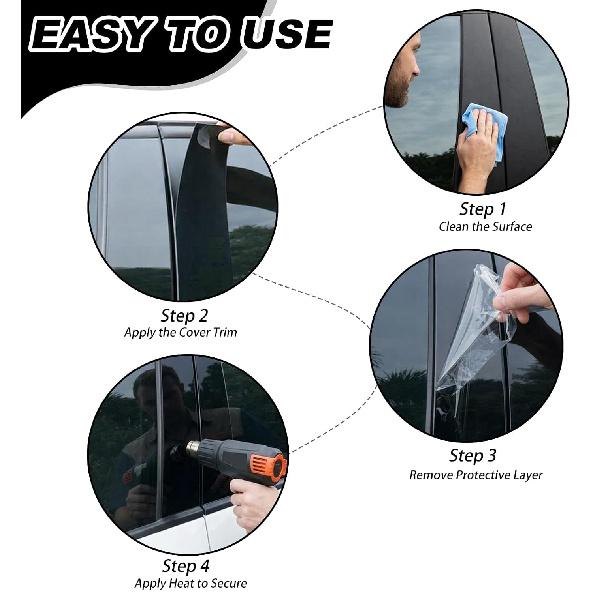 EASY TO USE

Step 1
Clean the Surface

Step 2
Apply the Cover Trim

Step 3
Remove Protective Layer

Step 4
Apply Heat to Secure