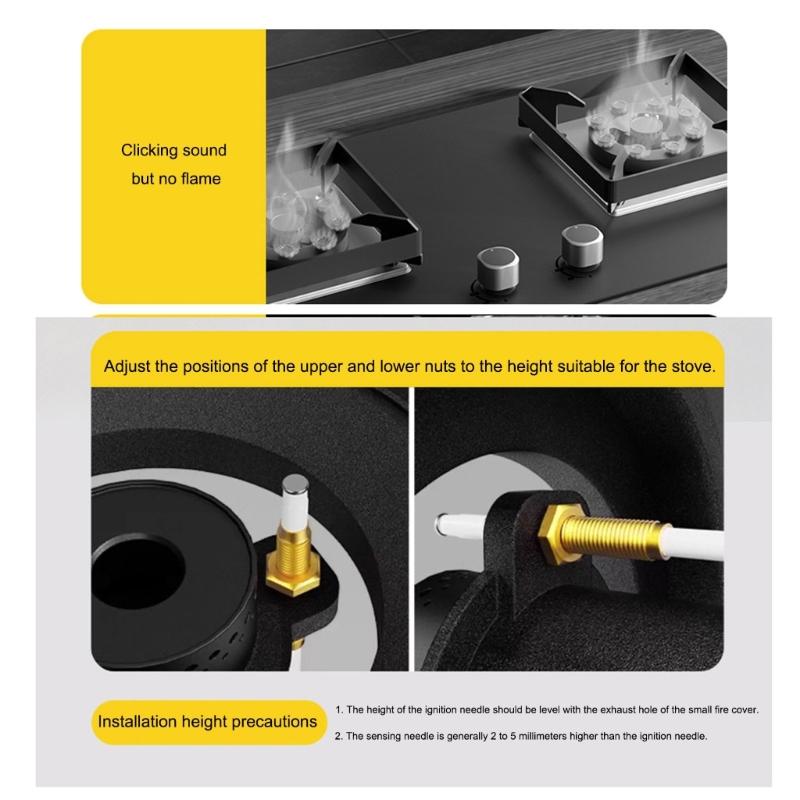 Clicking sound but no flame

Adjust the positions of the upper and lower nuts to the height suitable for the stove.

Installation height precautions

1. The height of the ignition needle should be level with the exhaust hole of the small fire cover.

2. The sensing needle is generally 2 to 5 millimeters higher than the ignition needle.