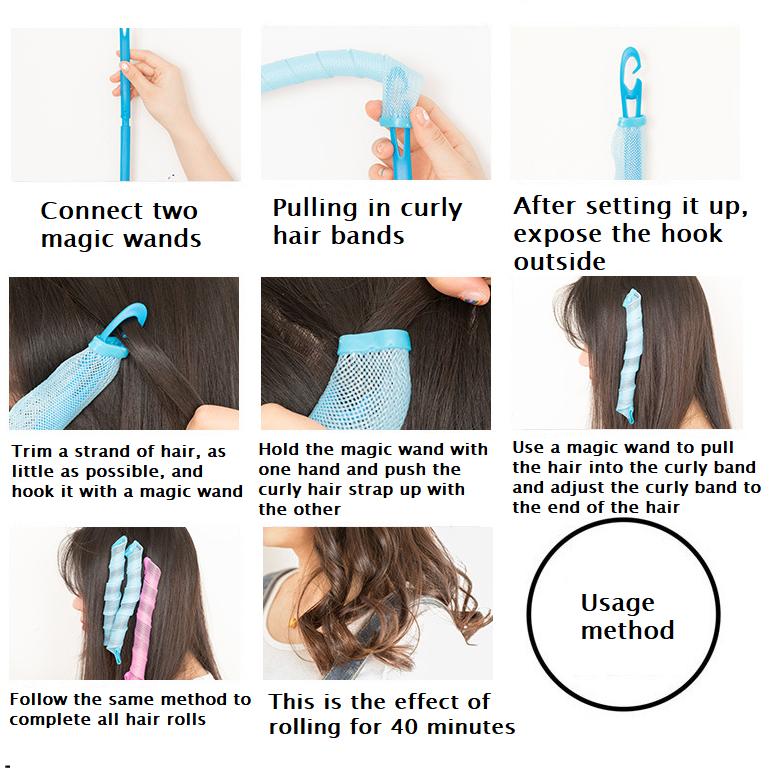 Connect two magic wands

Pulling in curly hair bands

After setting it up, expose the hook outside

Trim a strand of hair, as little as possible, and hook it with a magic wand

Hold the magic wand with one hand and push the curly hair strap up with the other

Use a magic wand to pull the hair into the curly band and adjust the curly band to the end of the hair

Follow the same method to complete all hair rolls

This is the effect of rolling for 40 minutes

Usage method