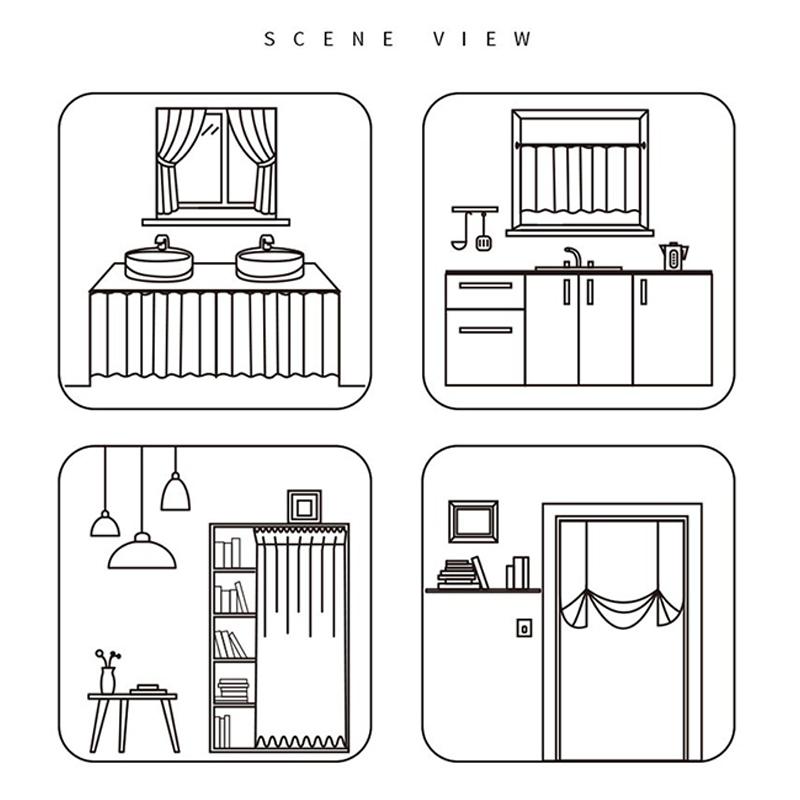 SCENE VIEW