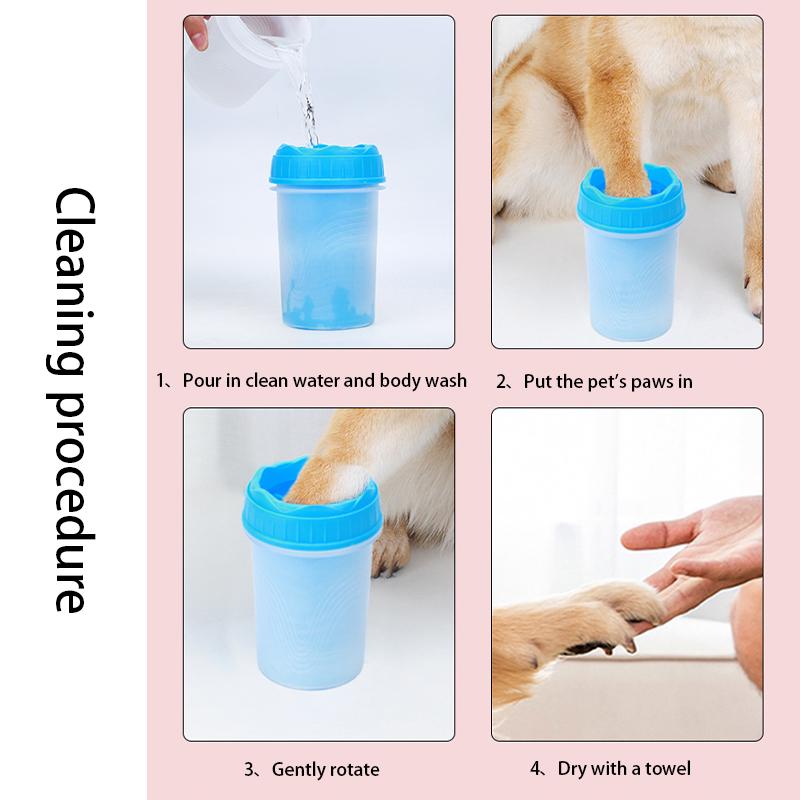 Cleaning procedure

1、Pour in clean water and body wash

2、Put the pet's paws in

3、Gently rotate

4、Dry with a towel