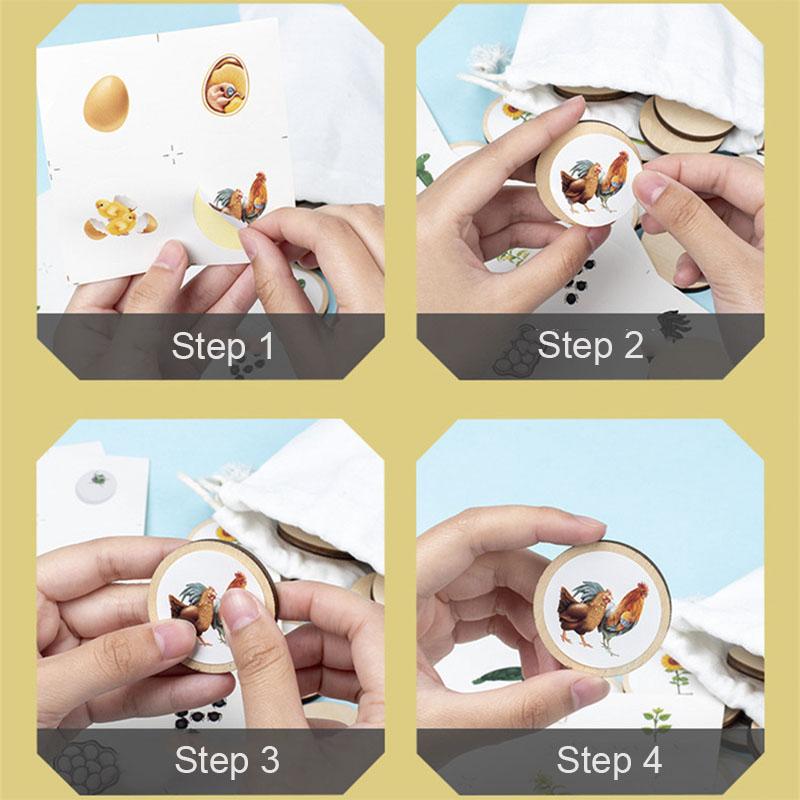 Step 1

Step 2

Step 3

Step 4