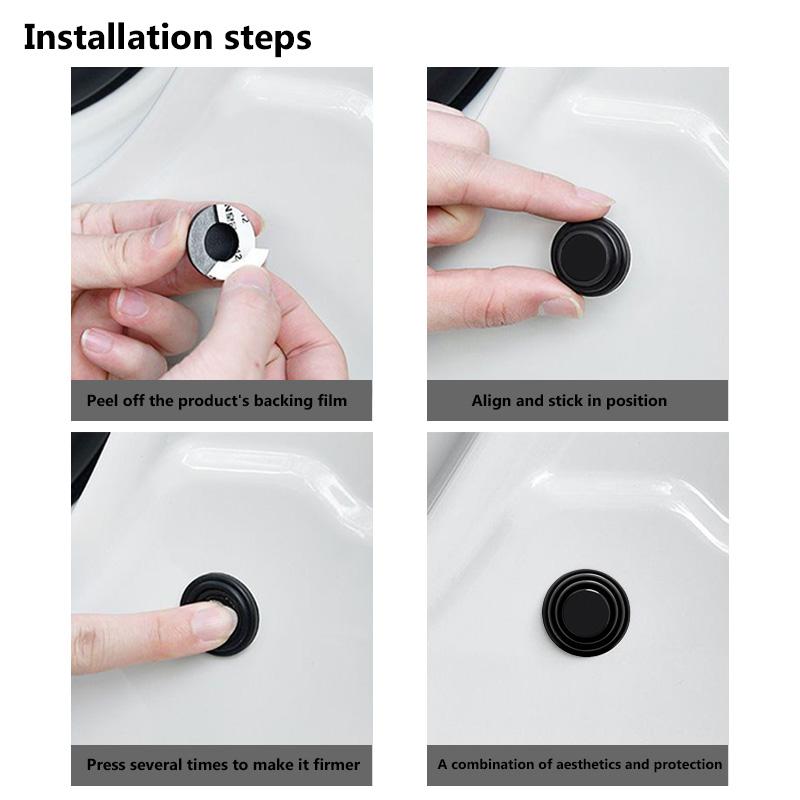 Installation steps

Peel off the product's backing film

Align and stick in position

Press several times to make it firmer

A combination of aesthetics and protection