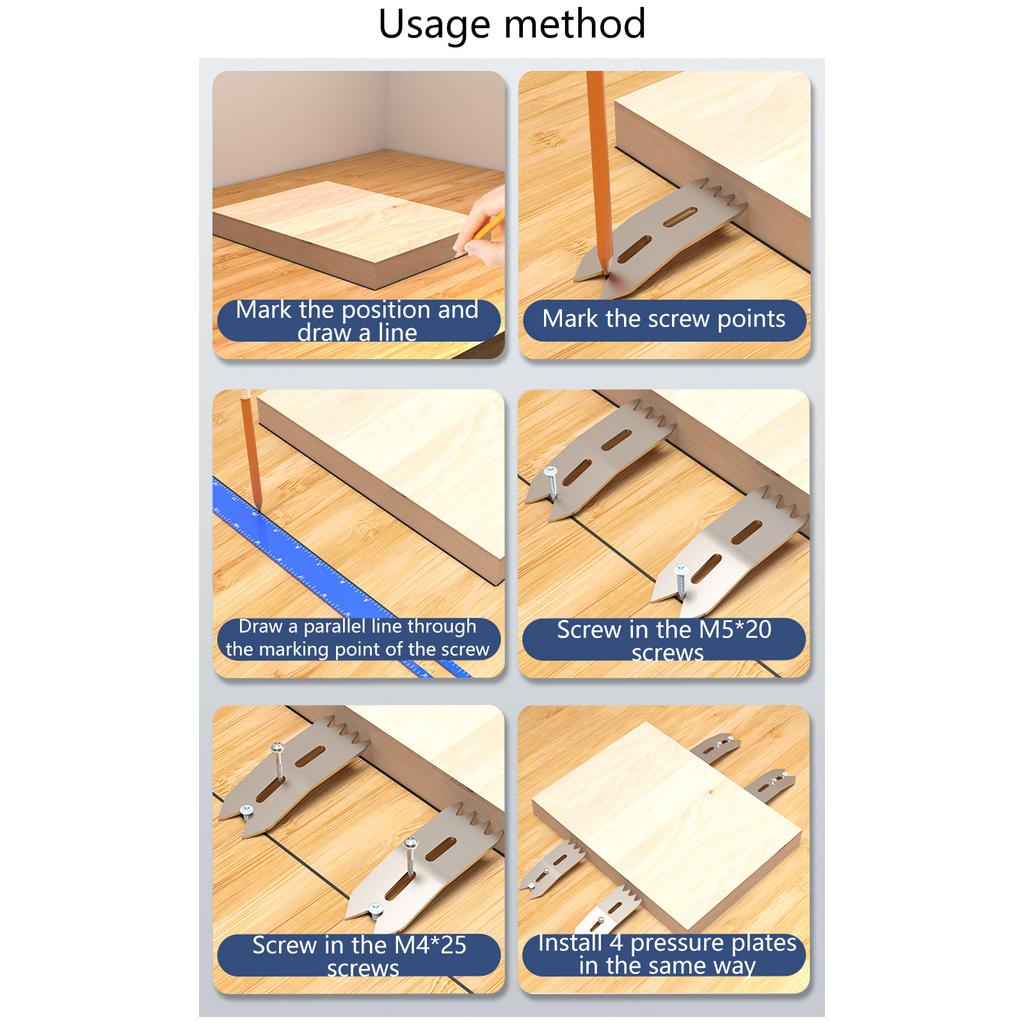 Usage method

Mark the position and draw a line

Mark the screw points

Draw a parallel line through the marking point of the screw

Screw in the M5*20 screws

Screw in the M4*25 screws

Install 4 pressure plates in the same way