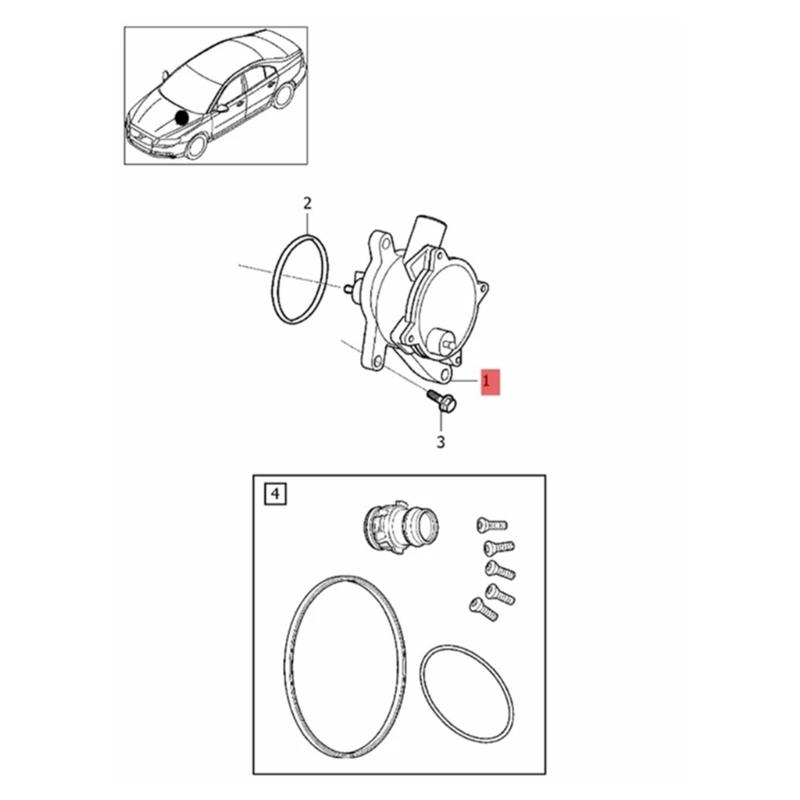 2

1

3

4