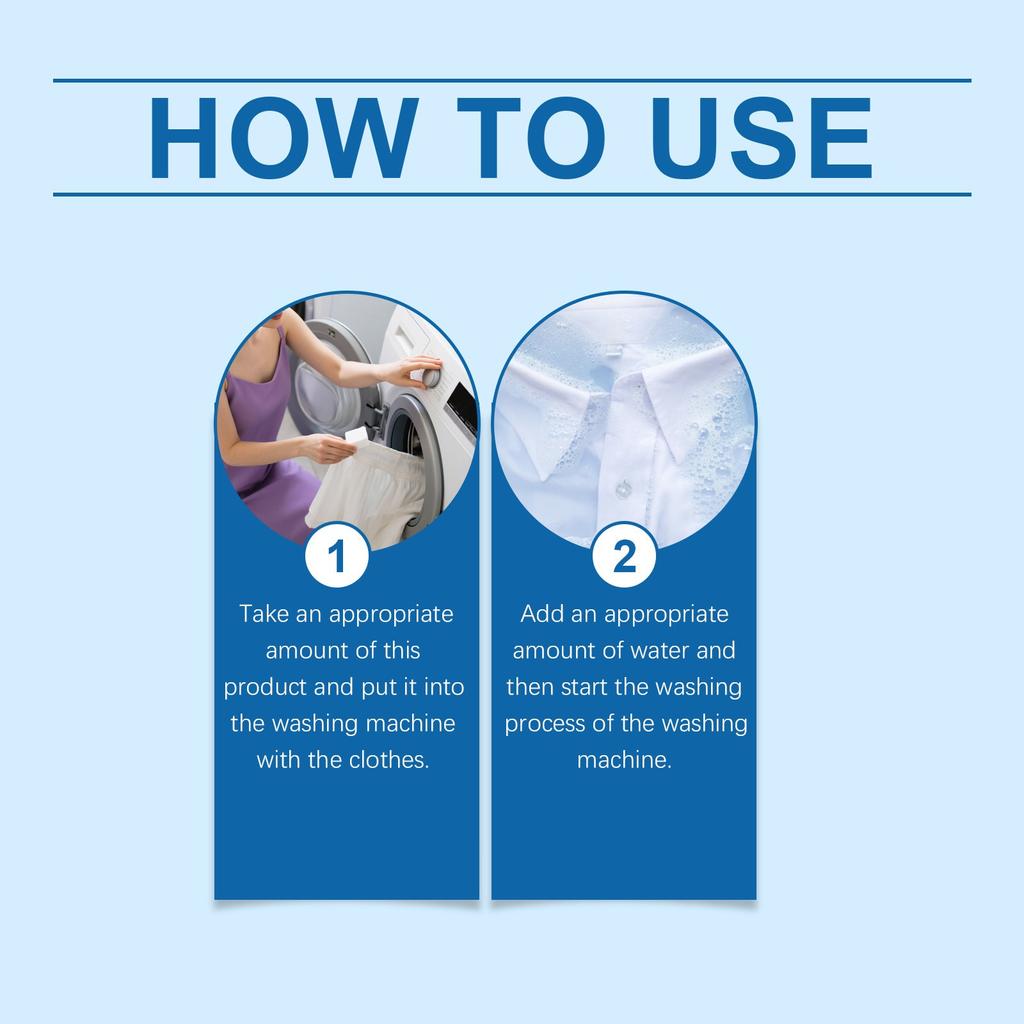 HOW TO USE

1

Take an appropriate amount of this product and put it into the washing machine with the clothes.

2

Add an appropriate amount of water and then start the washing process of the washing machine.