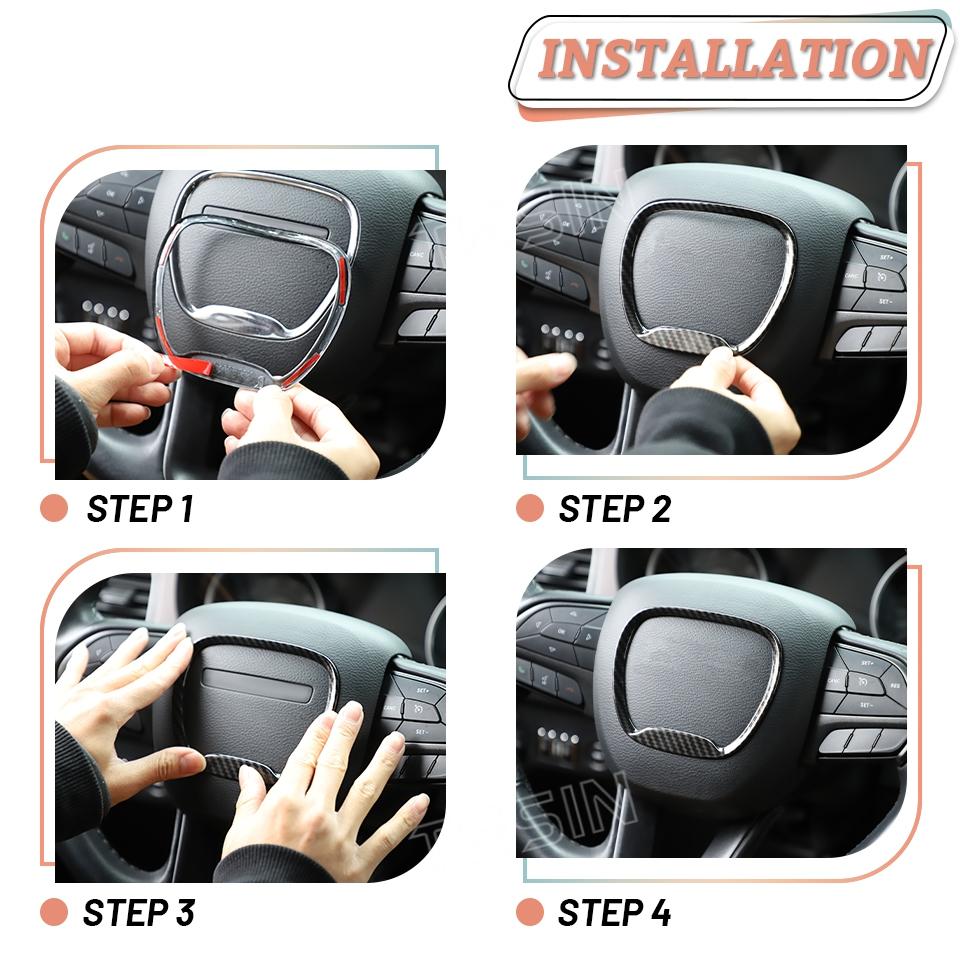 INSTALLATION

STEP 1

STEP 2

STEP 3

STEP 4