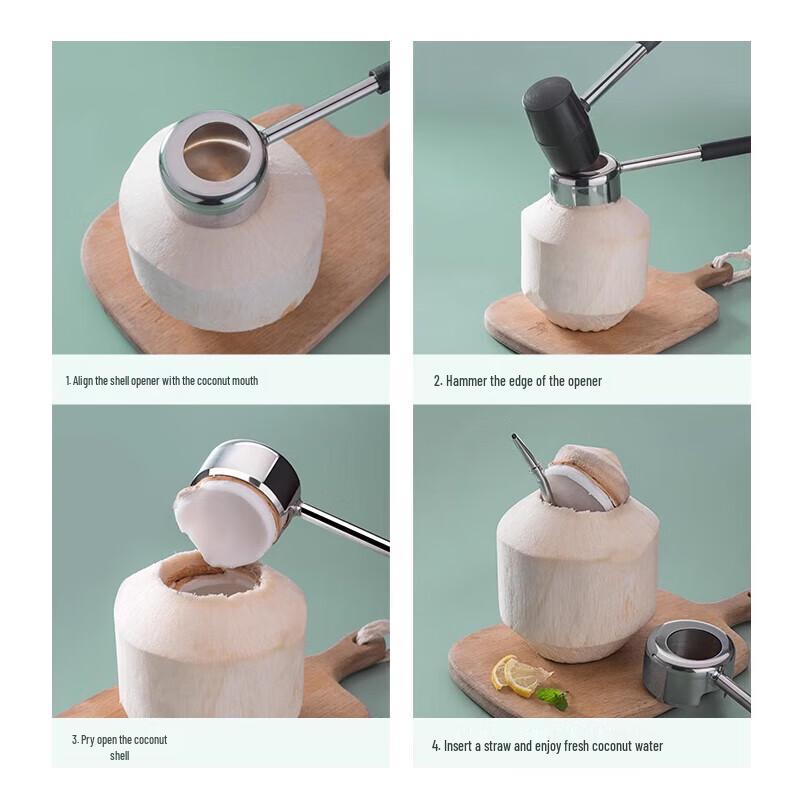 1. Align the shell opener with the coconut mouth

2. Hammer the edge of the opener

3. Pry open the coconut shell

4. Insert a straw and enjoy fresh coconut water