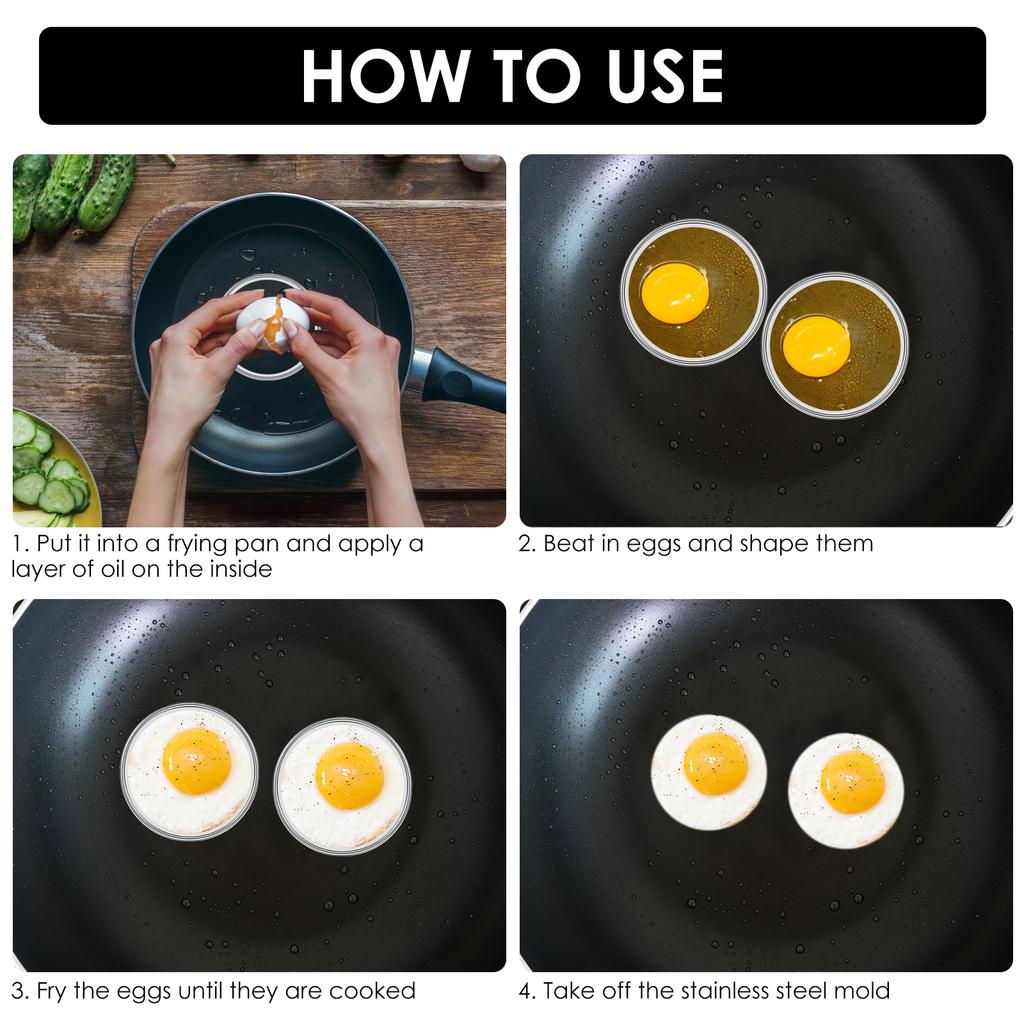 HOW TO USE

1. Put it into a frying pan and apply a layer of oil on the inside

2. Beat in eggs and shape them

3. Fry the eggs until they are cooked

4. Take off the stainless steel mold