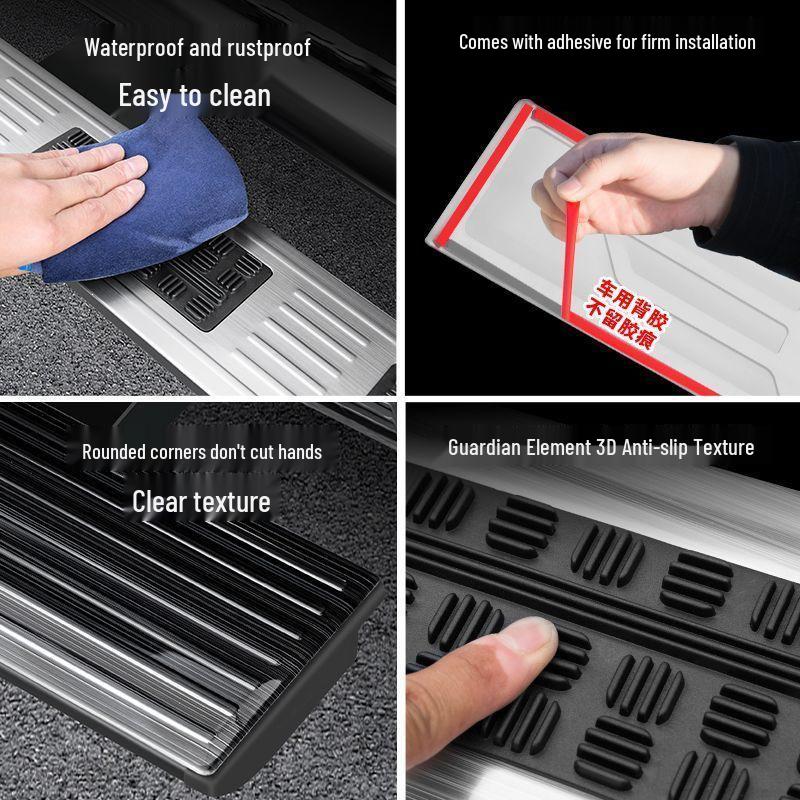 Waterproof and rustproof

Easy to clean

Comes with adhesive for firm installation

车用背胶
不留胶痕

Rounded corners don't cut hands

Clear texture

Guardian Element 3D Anti-slip Texture