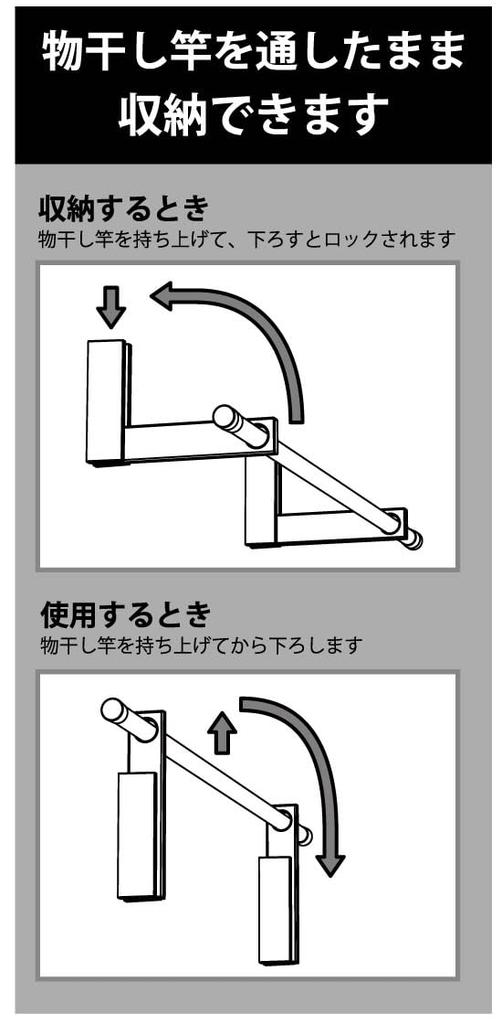 物干し竿を通したまま収納できます

収納するとき
物干し竿を持ち上げて、下ろすとロックされます

使用するとき
物干し竿を持ち上げてから下ろします