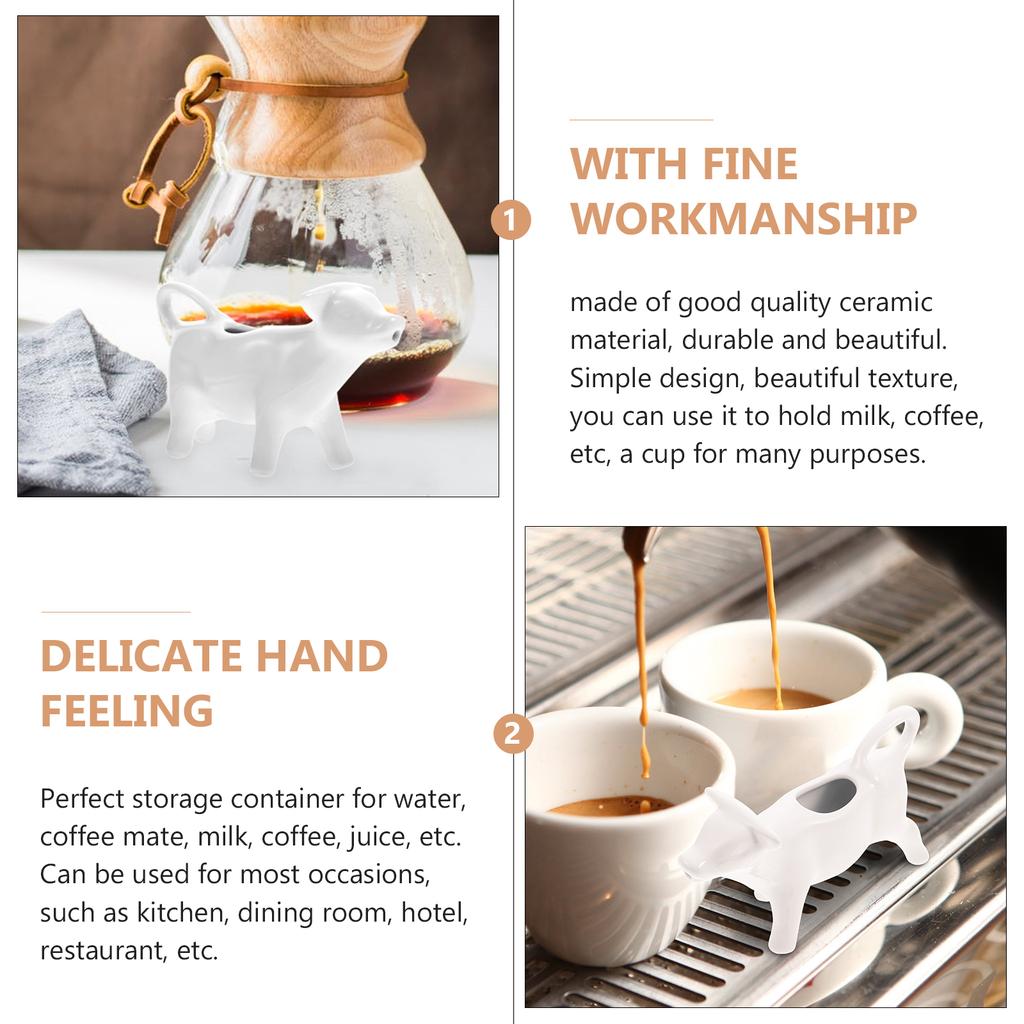 1

WITH FINE WORKMANSHIP

made of good quality ceramic material, durable and beautiful. Simple design, beautiful texture, you can use it to hold milk, coffee, etc, a cup for many purposes.

DELICATE HAND FEELING

Perfect storage container for water, coffee mate, milk, coffee, juice, etc. Can be used for most occasions, such as kitchen, dining room, hotel, restaurant, etc.

2