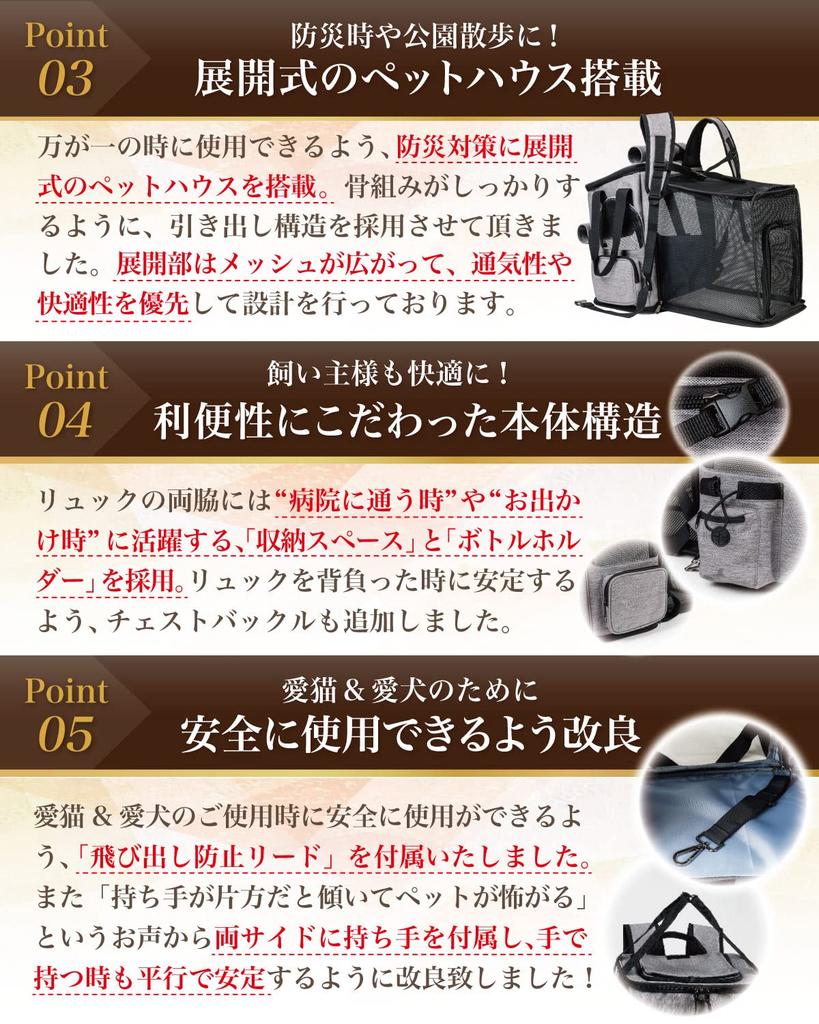 Point
03

防災時や公園散歩に！
展開式のペットハウス搭載

万が一の時に使用できるよう、防災対策に展開式のペットハウスを搭載。骨組みがしっかりするように、引き出し構造を採用させて頂きました。展開部はメッシュが広がって、通気性や快適性を優先して設計を行っております。

Point
04

飼い主様も快適に！
利便性にこだわった本体構造

リュックの両脇には“病院に通う時”や“お出かけ時”に活躍する､「収納スペース」と「ボトルホルダー」を採用。リュックを背負った時に安定するよう、チェストバックルも追加しました。

Point
05

愛猫＆愛犬のために
安全に使用できるよう改良

愛猫＆愛犬のご使用時に安全に使用ができるよう、「飛び出し防止リード」を付属いたしました。また「持ち手が片方だと傾いてペットが怖がる」というお声から両サイドに持ち手を付属し、手で持つ時も平行で安定するように改良致しました！