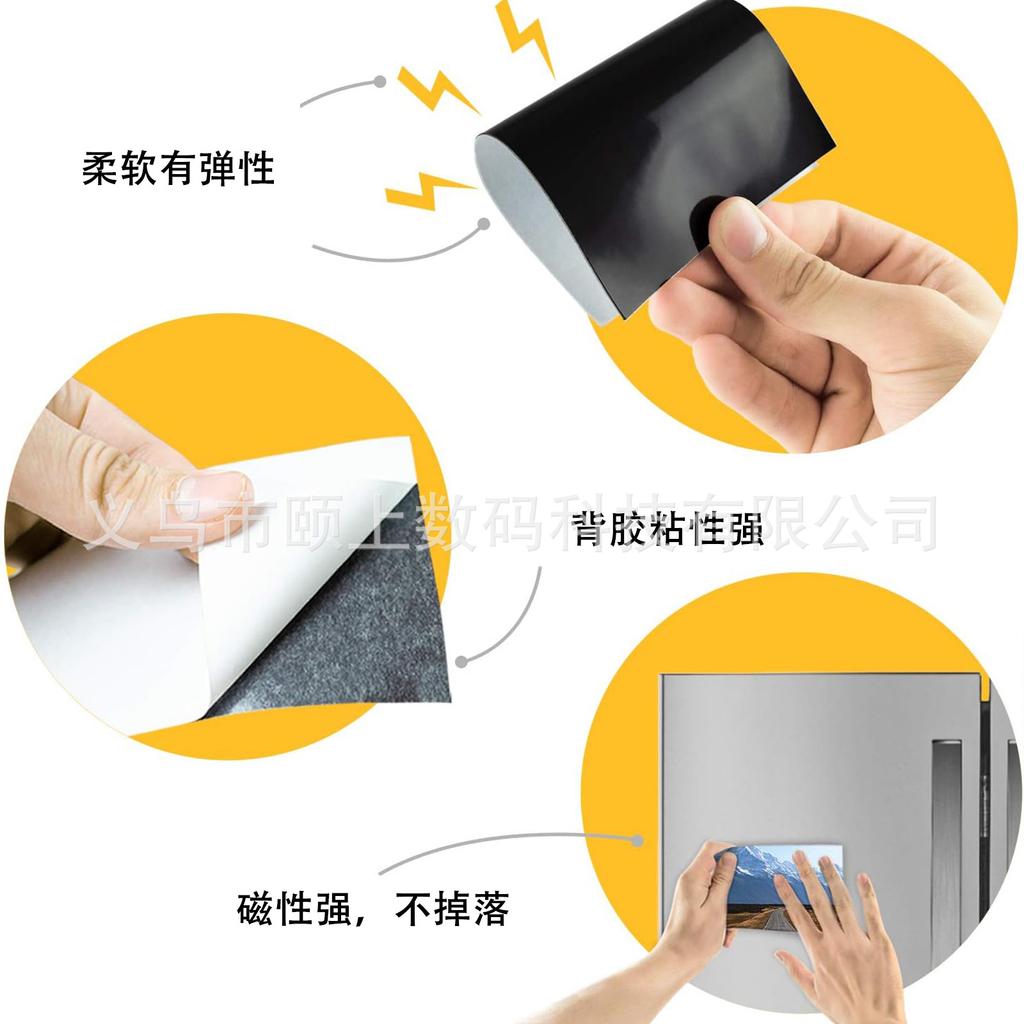 柔软有弹性

义乌市颐上数码科技有限公司

背胶粘性强

磁性强，不掉落